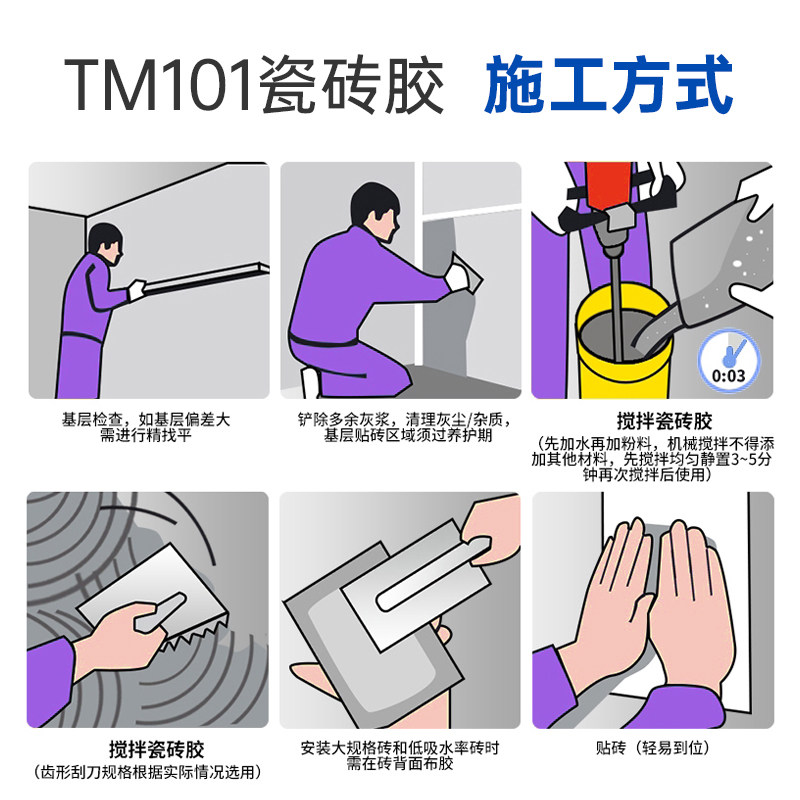 TM101瓷砖胶 施工方式

基层检查，如基层偏差大需进行精找平

铲除多余灰浆，清理灰尘/杂质，基层贴砖区域须过养护期

0:03

搅拌瓷砖胶
(先加水再加粉料，机械搅拌不得添加其他材料，先搅拌均匀静置3~5分钟再次搅拌后使用)

搅拌瓷砖胶
(齿形刮刀规格根据实际情况选用)

安装大规格砖和低吸水率砖时需在砖背面布胶

贴砖（轻易到位）