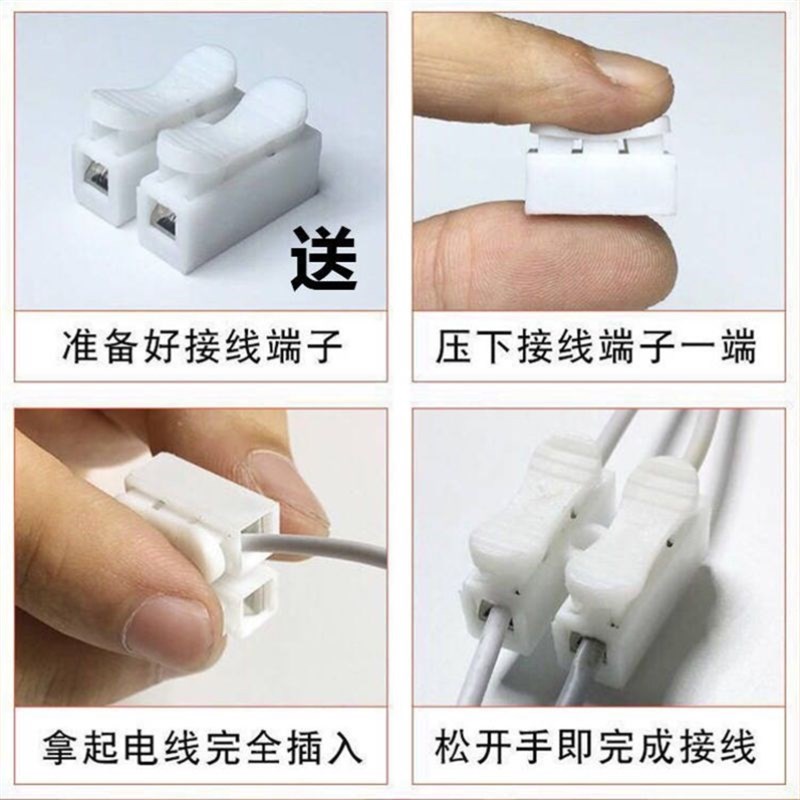 送

准备好接线端子

压下接线端子一端

拿起电线完全插入

松开手即完成接线