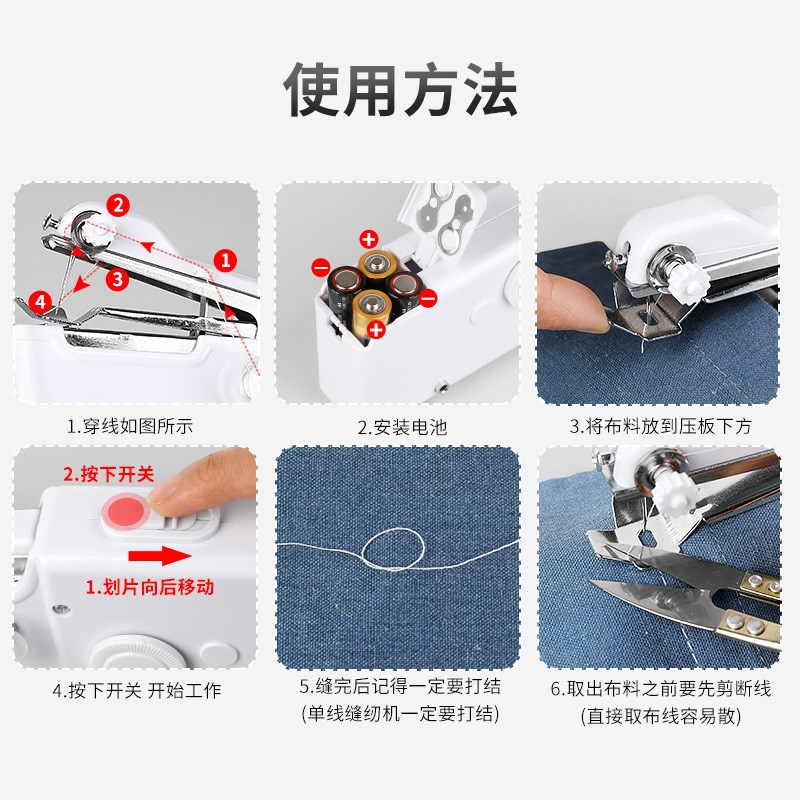 使用方法

2
1
3
4

1.穿线如图所示

+
−
−
+

2.安装电池

3.将布料放到压板下方

2.按下开关
1.划片向后移动

4.按下开关 开始工作

5.缝完后记得一定要打结
(单线缝纫机一定要打结)

6.取出布料之前要先剪断线
(直接取布线容易散)