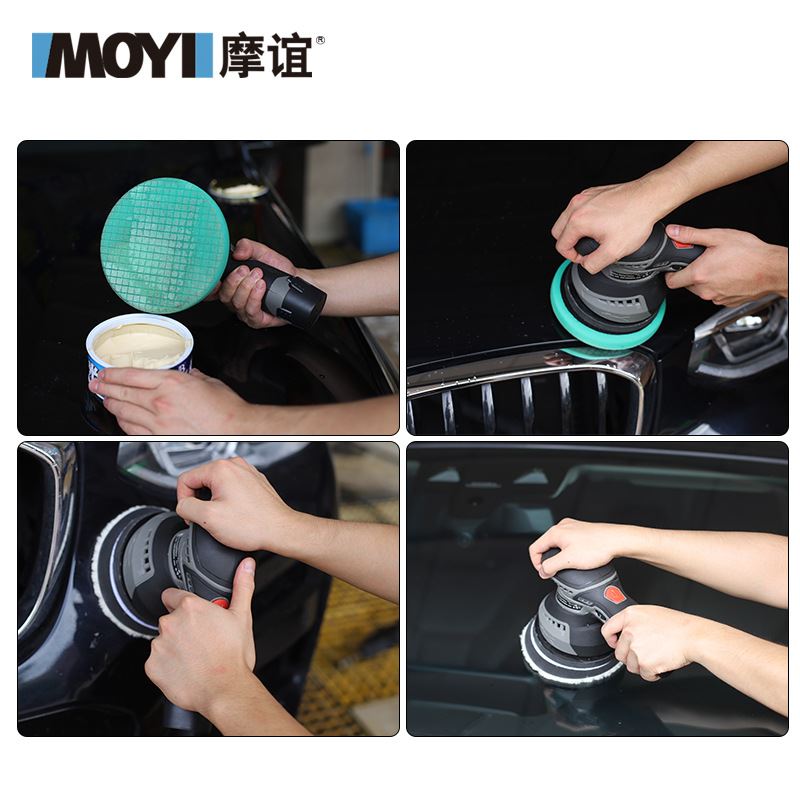 MOYI 摩谊®