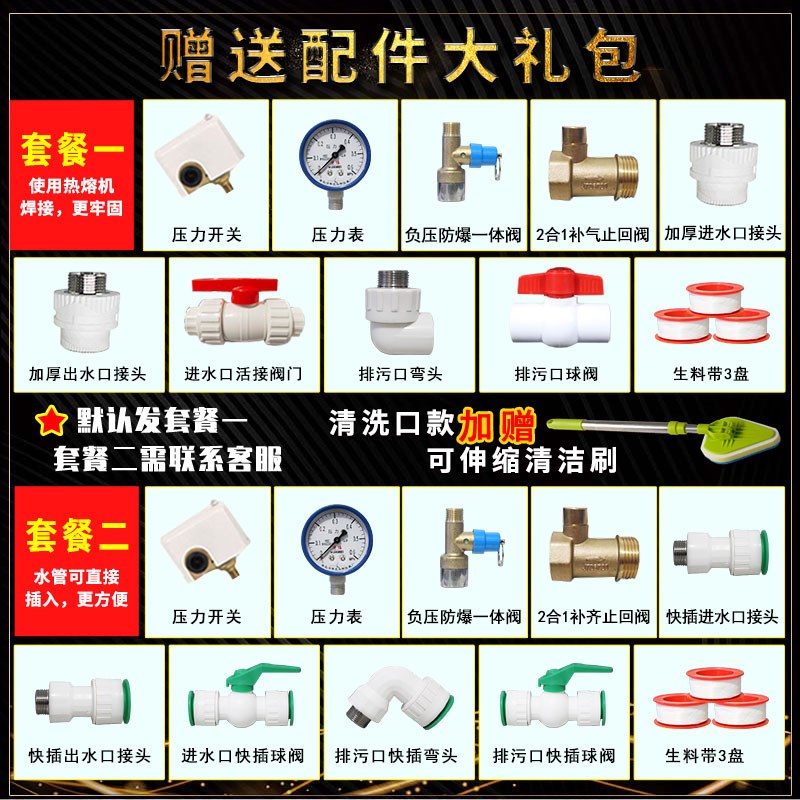 赠送配件大礼包

套餐一
使用热熔机焊接，更牢固

压力开关
压力表
负压防爆一体阀
2合1补气止回阀
加厚进水口接头
加厚出水口接头
进水口活接阀门
排污口弯头
排污口球阀
生料带3盘

默认发套餐一
套餐二需联系客服

清洗口款加赠
可伸缩清洁刷

套餐二
水管可直接插入，更方便

压力开关
压力表
负压防爆一体阀
2合1补齐止回阀
快插进水口接头
快插出水口接头
进水口快插球阀
排污口快插弯头
排污口快插球阀
生料带3盘