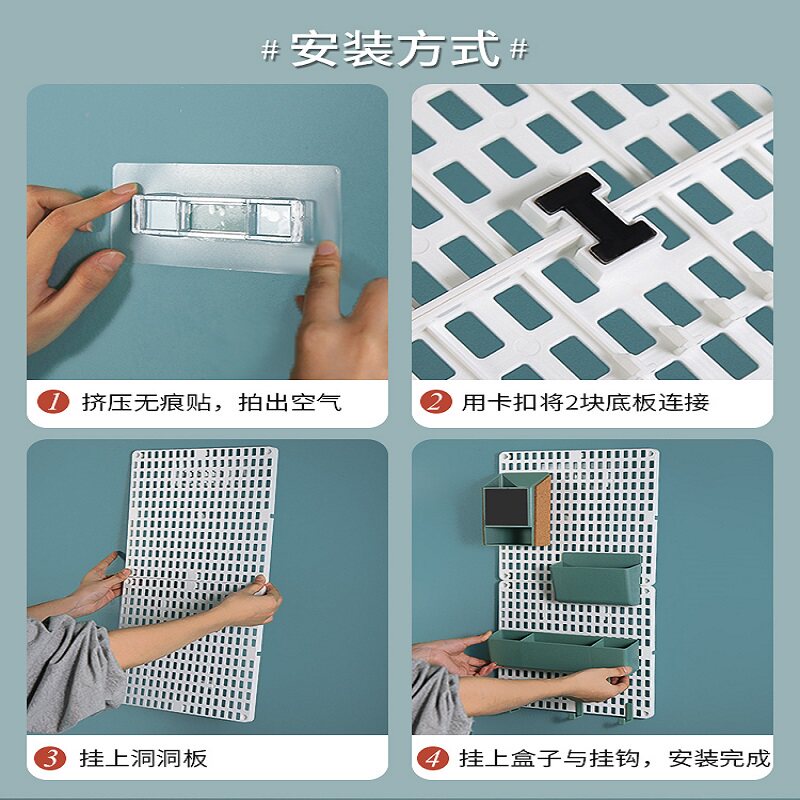 # 安装方式 #

1 挤压无痕贴，拍出空气

2 用卡扣将2块底板连接

3 挂上洞洞板

4 挂上盒子与挂钩，安装完成