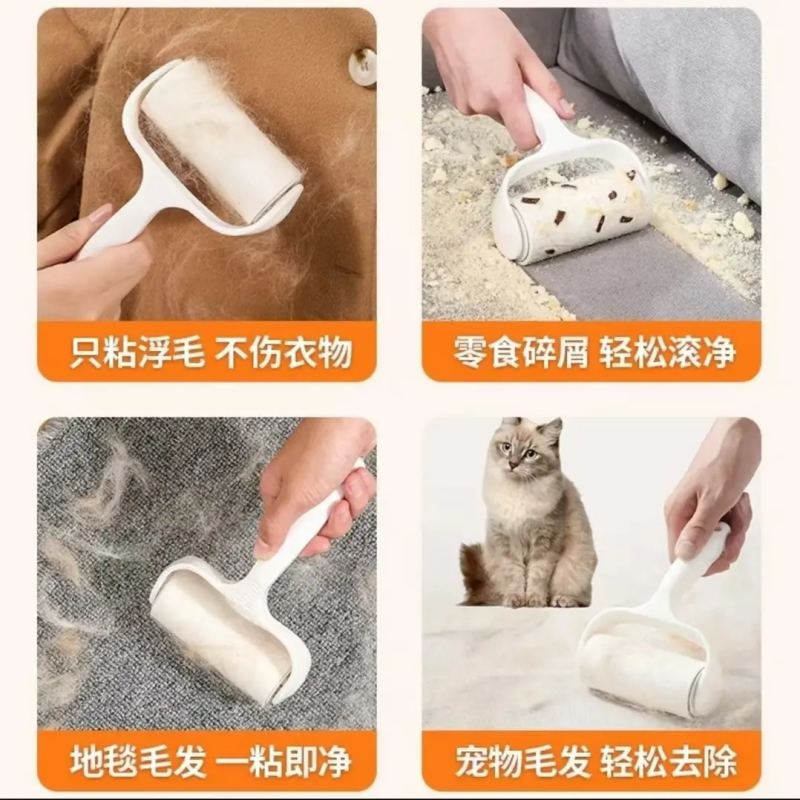 只粘浮毛 不伤衣物

零食碎屑 轻松滚净

地毯毛发 一粘即净

宠物毛发 轻松去除