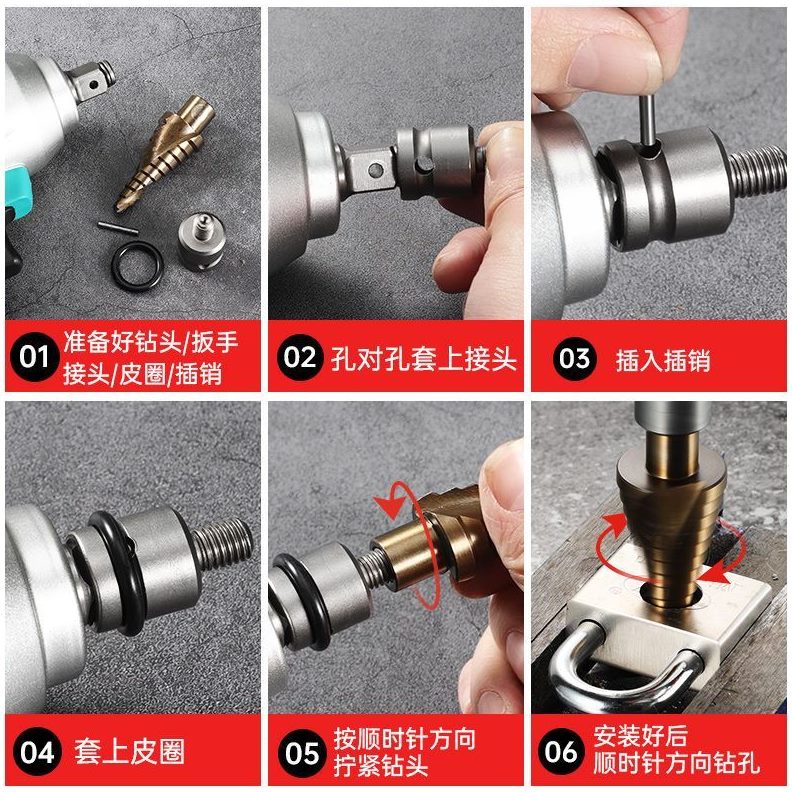 01 准备好钻头/扳手接头/皮圈/插销

02 孔对孔套上接头

03 插入插销

04 套上皮圈

05 按顺时针方向拧紧钻头

06 安装好后顺时针方向钻孔