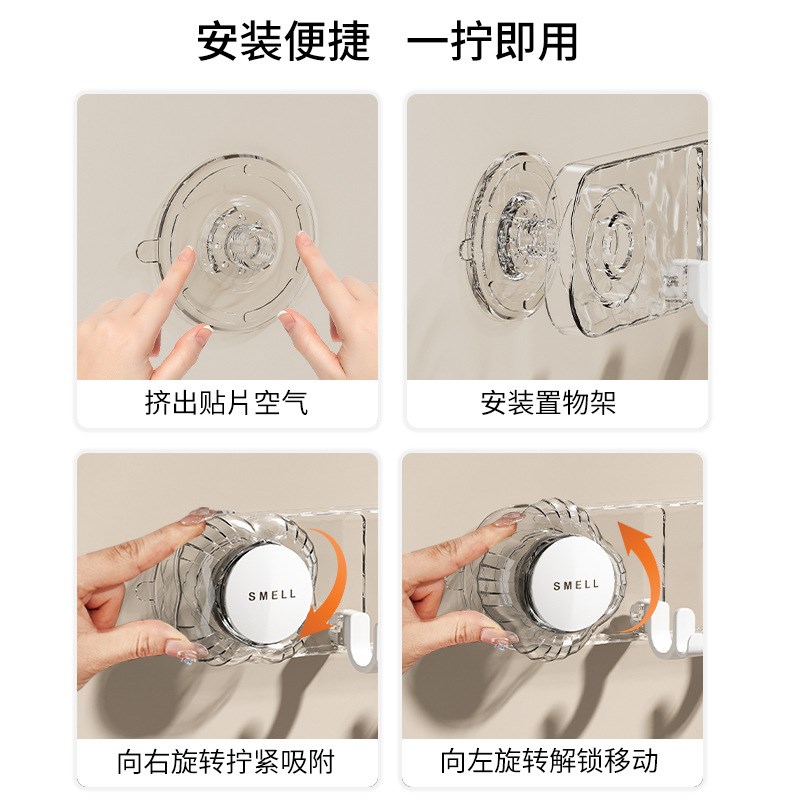 安装便捷 一拧即用

挤出贴片空气

安装置物架

SMELL

向右旋转拧紧吸附

SMELL

向左旋转解锁移动