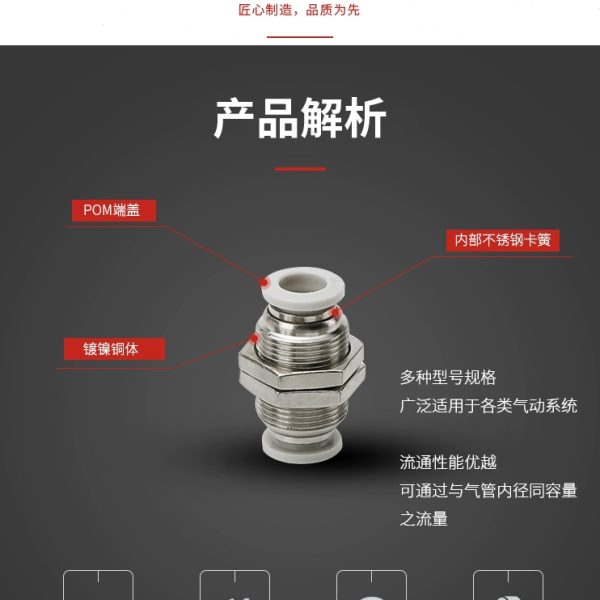 匠心制造，品质为先

产品解析

POM端盖

内部不锈钢卡簧

镀镍铜体

多种型号规格
广泛适用于各类气动系统

流通性能优越
可通过与气管内径同容量之流量