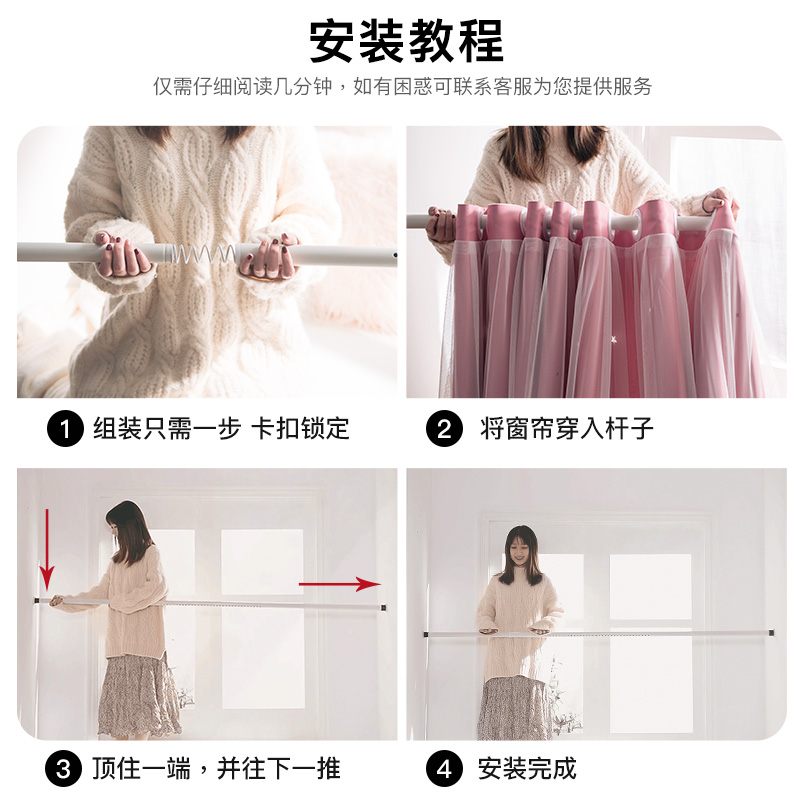 安装教程

仅需仔细阅读几分钟，如有困惑可联系客服为您提供服务

1 组装只需一步 卡扣锁定

2 将窗帘穿入杆子

3 顶住一端，并往下一推

4 安装完成