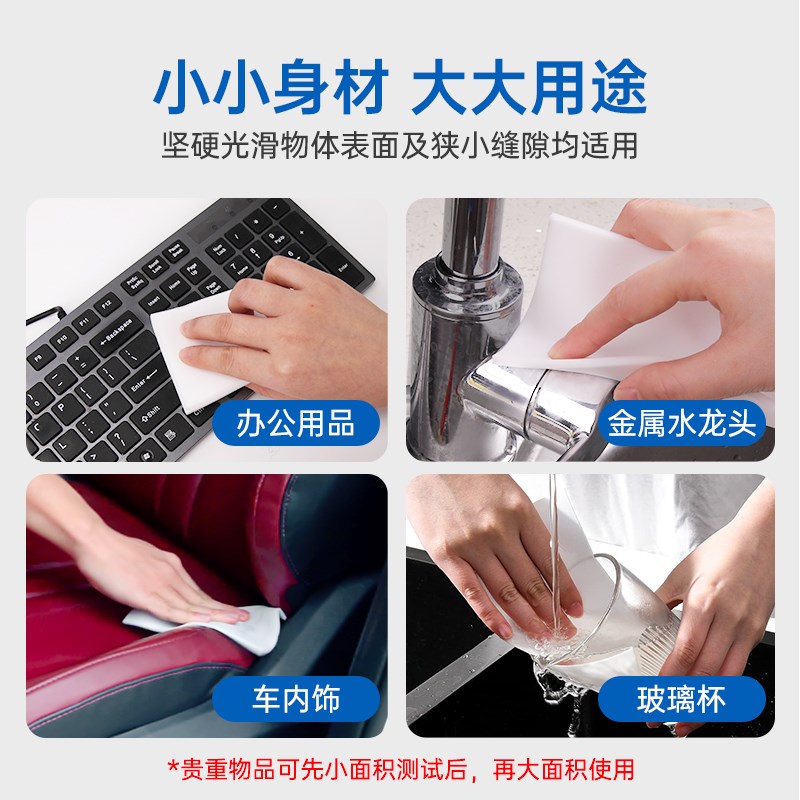 小小身材 大大用途
坚硬光滑物体表面及狭小缝隙均适用

办公用品

金属水龙头

车内饰

玻璃杯

*贵重物品可先小面积测试后，再大面积使用