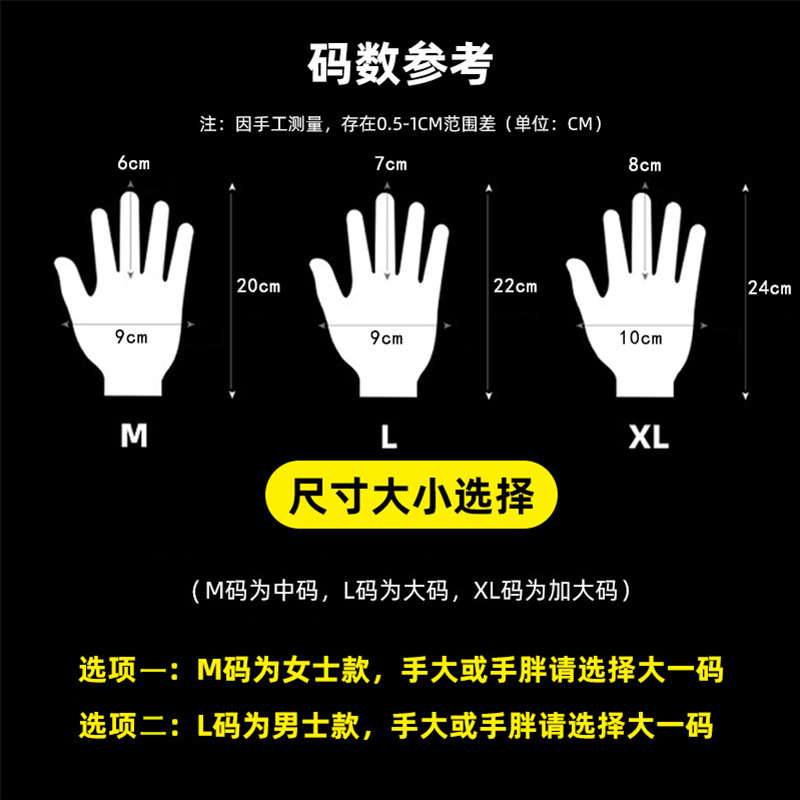 码数参考

注：因手工测量，存在0.5-1CM范围差（单位：CM）

6cm
20cm
9cm
M

7cm
22cm
9cm
L

8cm
24cm
10cm
XL

尺寸大小选择

（M码为中码，L码为大码，XL码为加大码）

选项一：M码为女士款，手大或手胖请选择大一码

选项二：L码为男士款，手大或手胖请选择大一码