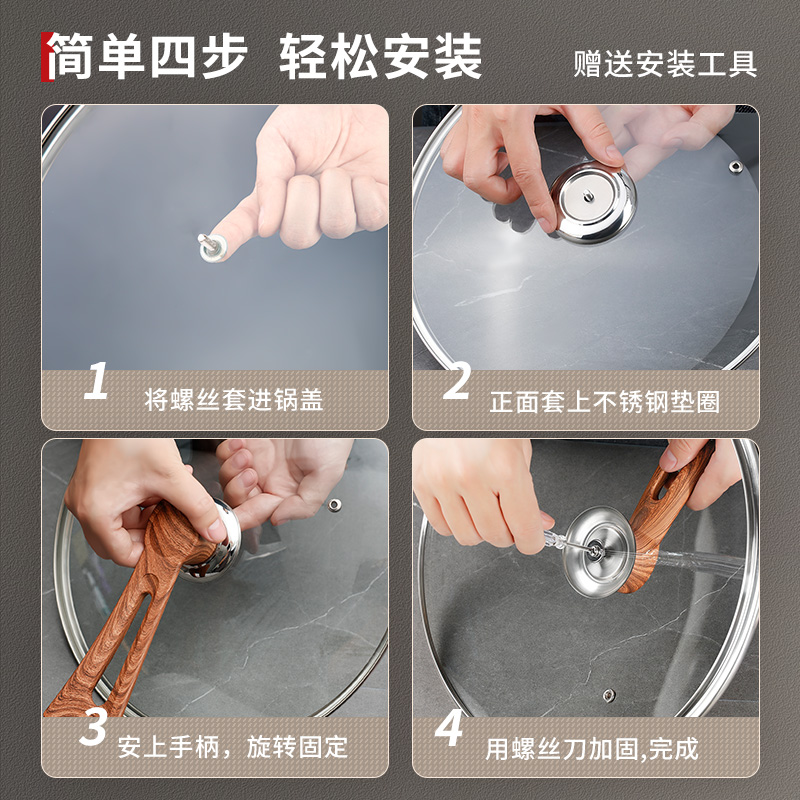 简单四步 轻松安装

赠送安装工具

1 将螺丝套进锅盖

2 正面套上不锈钢垫圈

3 安上手柄，旋转固定

4 用螺丝刀加固,完成