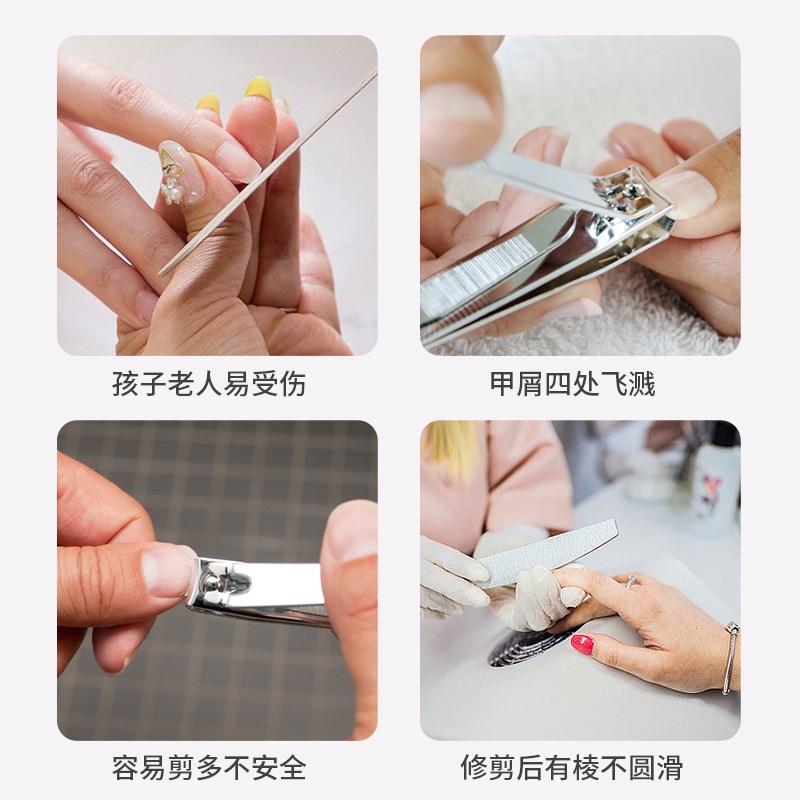 孩子老人易受伤

甲屑四处飞溅

容易剪多不安全

修剪后有棱不圆滑