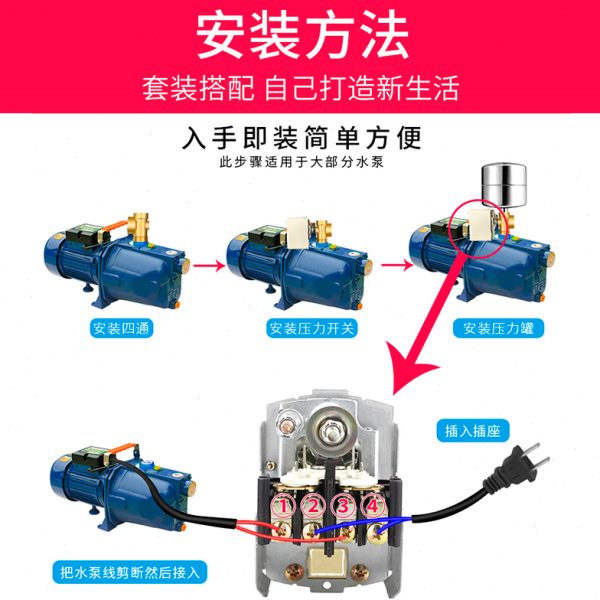 安装方法

套装搭配 自己打造新生活

入手即装简单方便

此步骤适用于大部分水泵

安装四通

安装压力开关

安装压力罐

插入插座

① ② ③ ④

把水泵线剪断然后接入