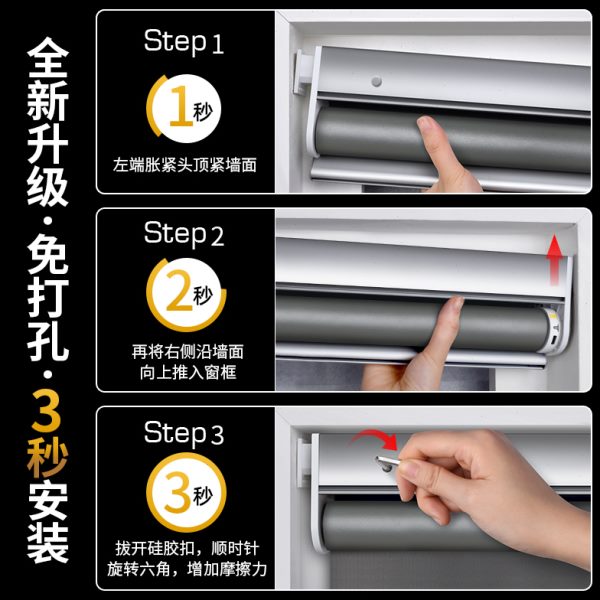 全新升级·免打孔·3秒安装

Step 1

1秒

左端胀紧头顶紧墙面

Step 2

2秒

再将右侧沿墙面向上推入窗框

Step 3

3秒

拔开硅胶扣，顺时针旋转六角，增加摩擦力