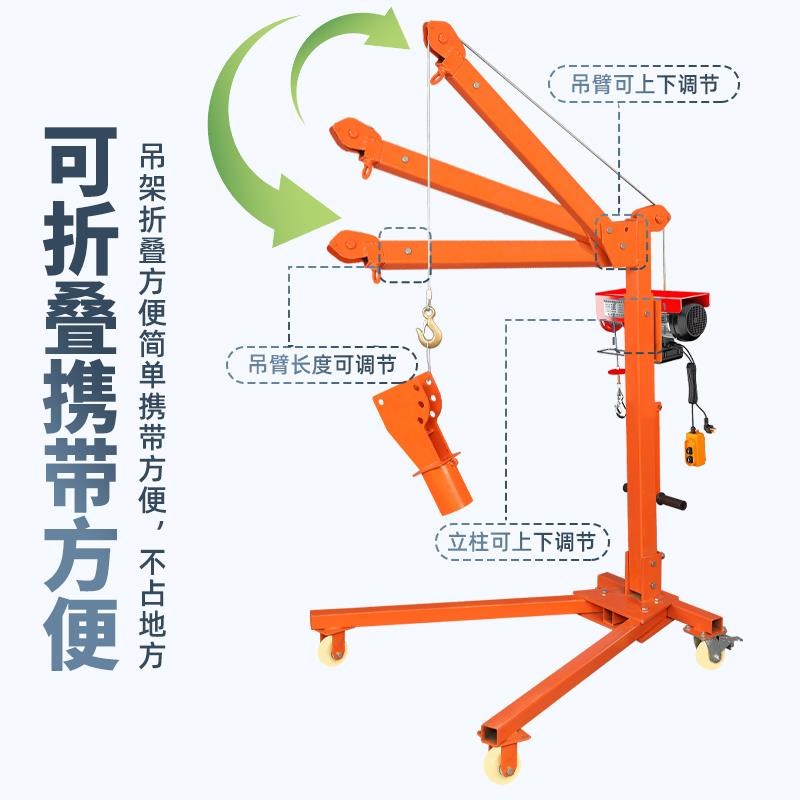 可折叠携带方便

吊架折叠方便简单携带方便，不占地方

吊臂可上下调节

吊臂长度可调节

立柱可上下调节