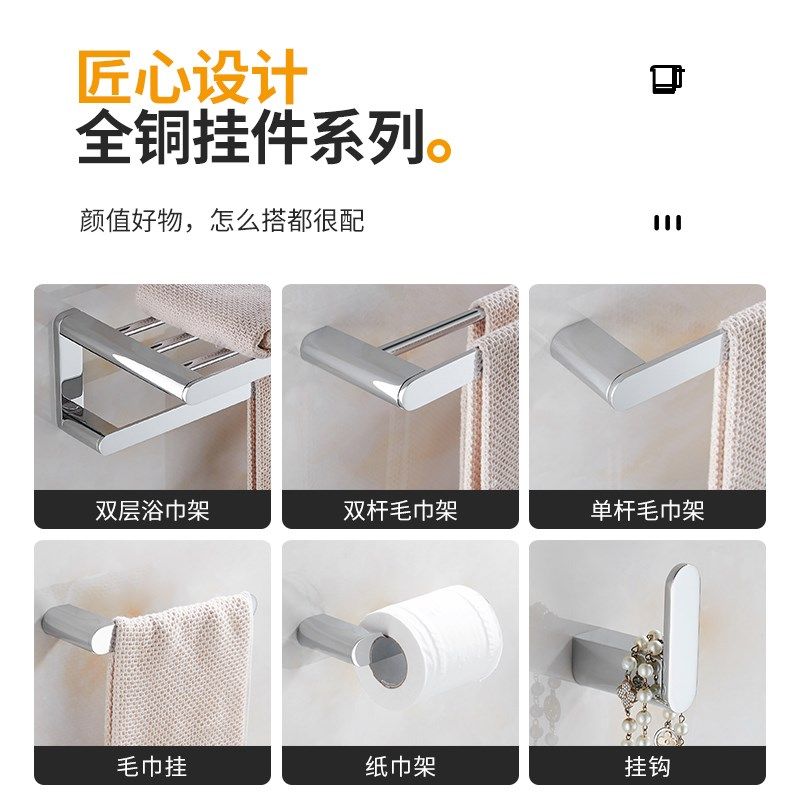 匠心设计
全铜挂件系列。

颜值好物，怎么搭都很配

双层浴巾架
双杆毛巾架
单杆毛巾架
毛巾挂
纸巾架
挂钩