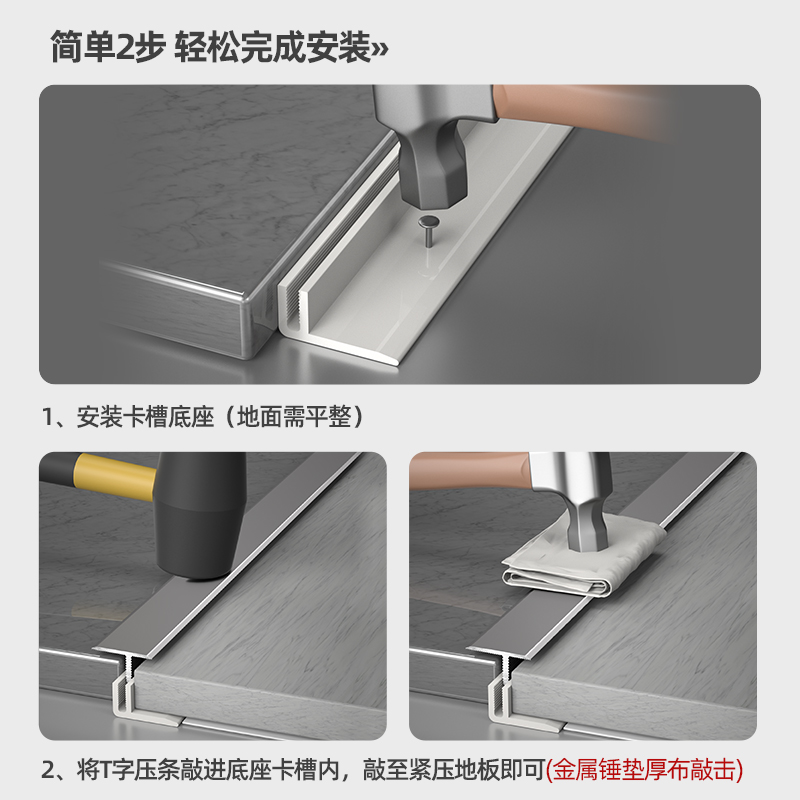 简单2步 轻松完成安装»

1、安装卡槽底座（地面需平整）

2、将T字压条敲进底座卡槽内，敲至紧压地板即可(金属锤垫厚布敲击)