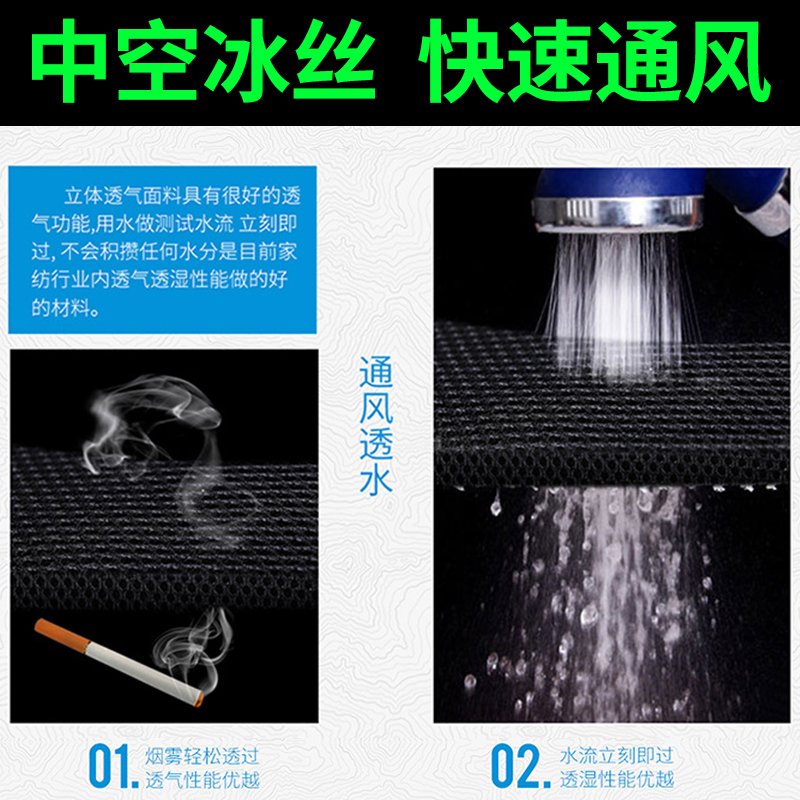 中空冰丝 快速通风

立体透气面料具有很好的透气功能,用水做测试水流 立刻即过, 不会积攒任何水分是目前家纺行业内透气透湿性能做的好的材料。

通风透水

01. 烟雾轻松透过 透气性能优越

02. 水流立刻即过 透湿性能优越