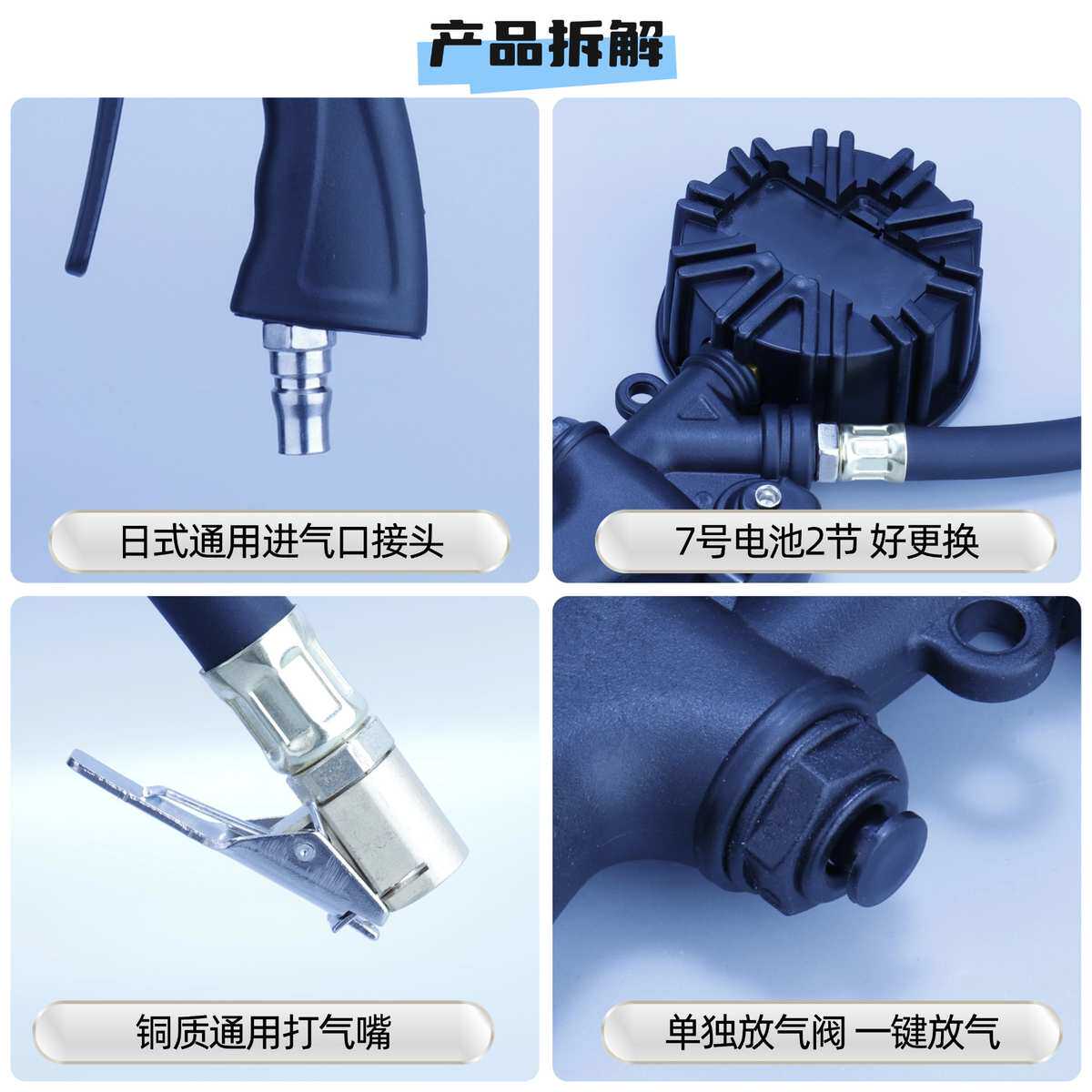 产品拆解

日式通用进气口接头

7号电池2节 好更换

铜质通用打气嘴

单独放气阀 一键放气