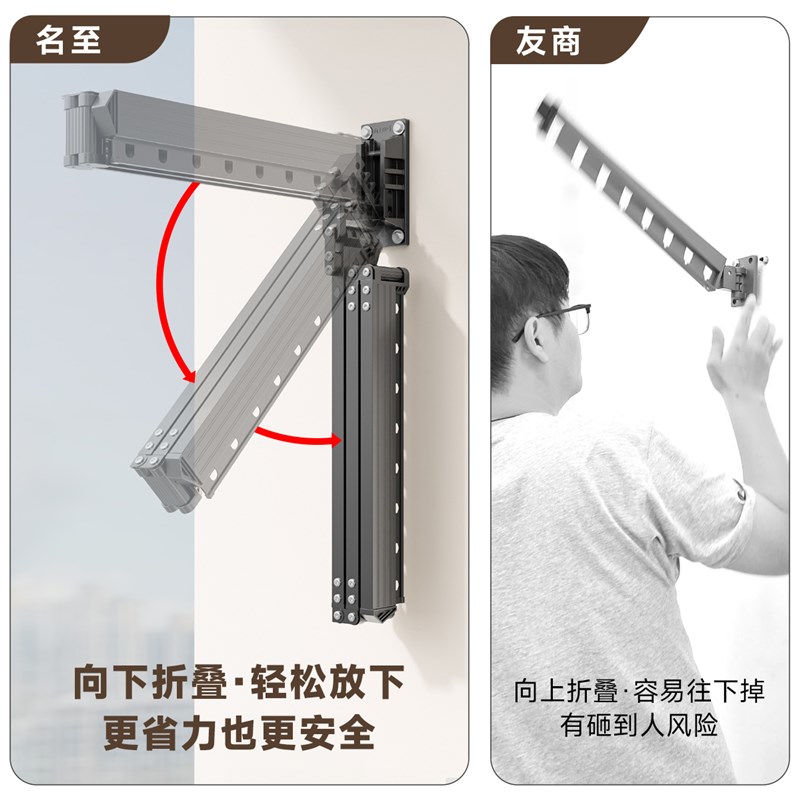 名至

向下折叠·轻松放下
更省力也更安全

友商

向上折叠·容易往下掉
有砸到人风险