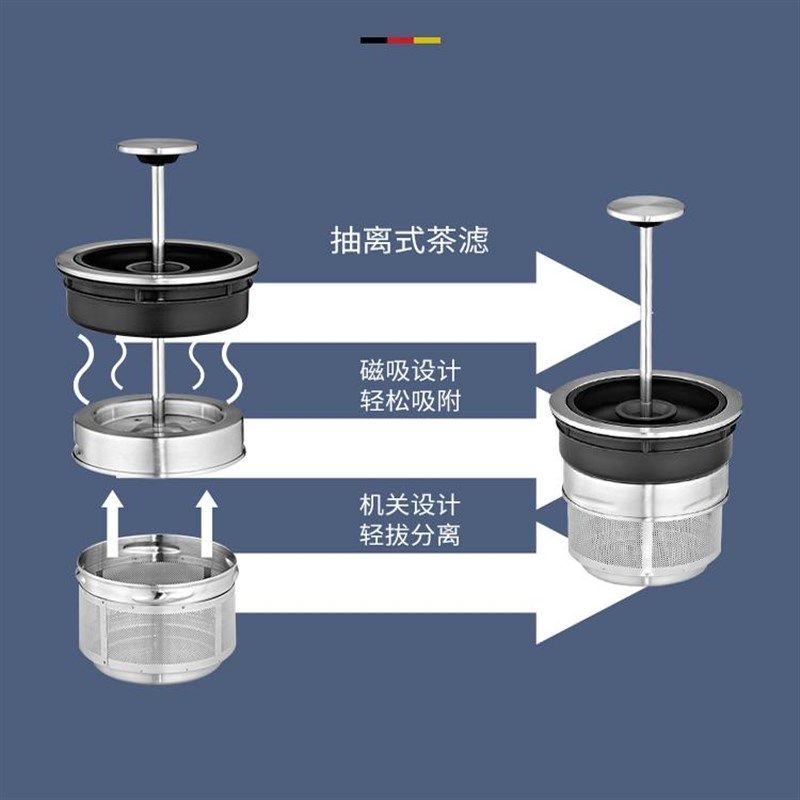 抽离式茶滤

磁吸设计
轻松吸附

机关设计
轻拔分离