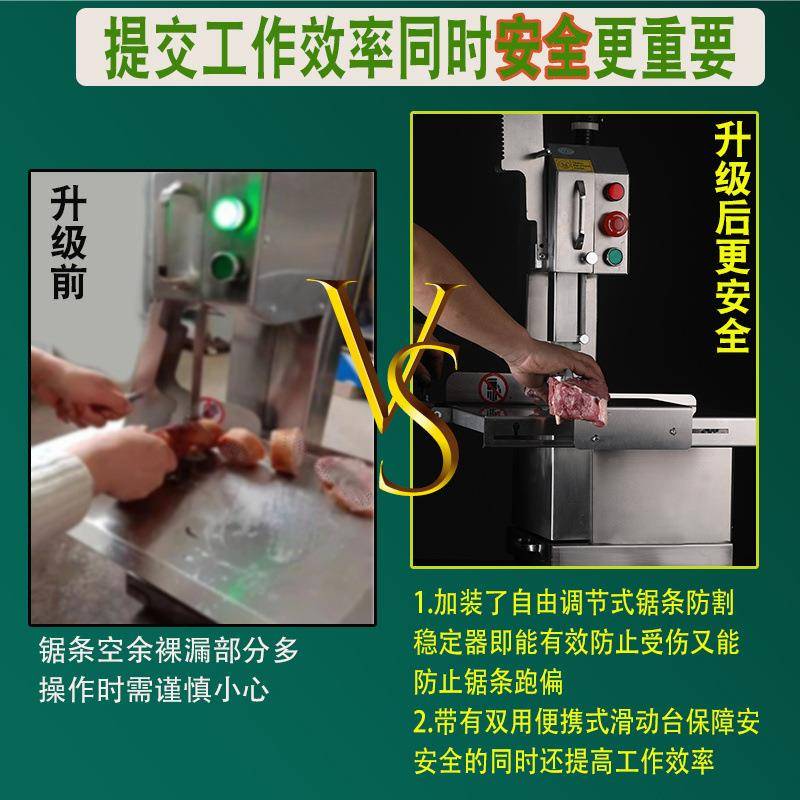 提交工作效率同时安全更重要

升级前

VS

升级后更安全

锯条空余裸漏部分多
操作时需谨慎小心

1.加装了自由调节式锯条防割稳定器即能有效防止受伤又能防止锯条跑偏
2.带有双用便携式滑动台保障安安全的同时还提高工作效率