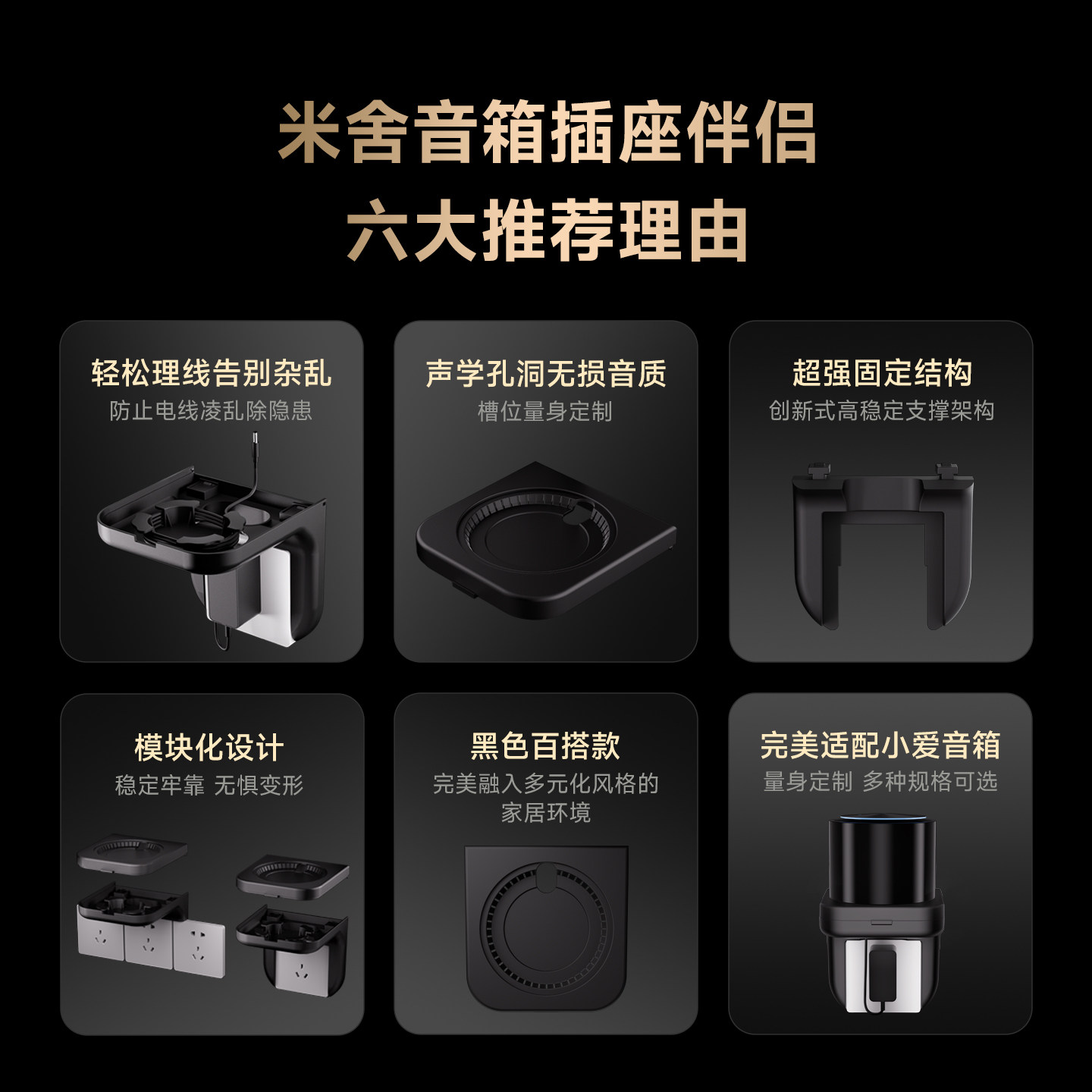 米舍音箱插座伴侣
六大推荐理由

轻松理线告别杂乱
防止电线凌乱除隐患

声学孔洞无损音质
槽位量身定制

超强固定结构
创新式高稳定支撑架构

模块化设计
稳定牢靠 无惧变形

黑色百搭款
完美融入多元化风格的家居环境

完美适配小爱音箱
量身定制 多种规格可选