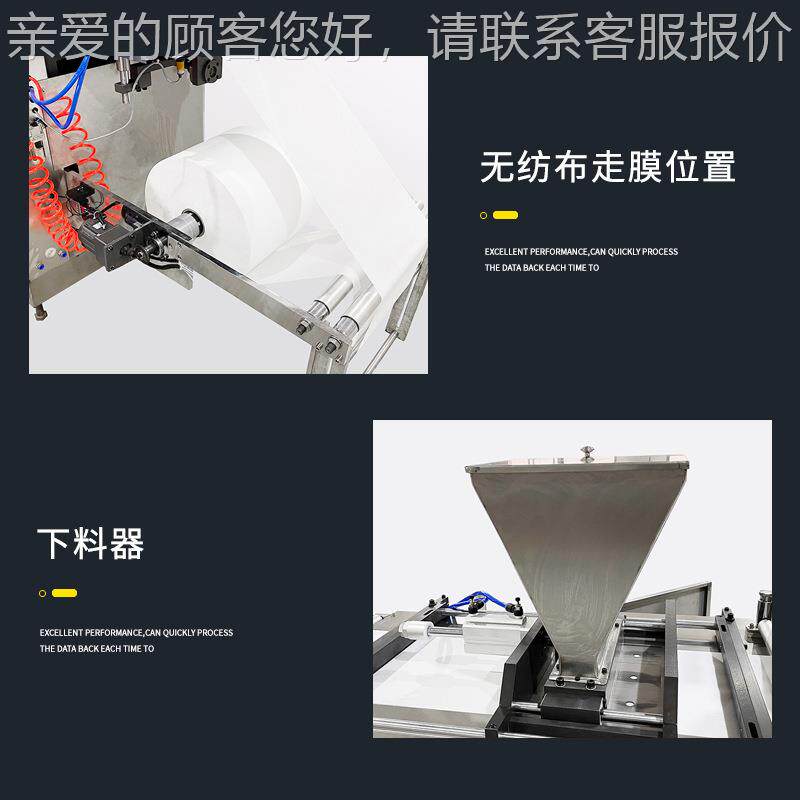 亲爱的顾客您好，请联系客服报价

无纺布走膜位置

EXCELLENT PERFORMANCE,CAN QUICKLY PROCESS
THE DATA BACK EACH TIME TO

下料器

EXCELLENT PERFORMANCE,CAN QUICKLY PROCESS
THE DATA BACK EACH TIME TO