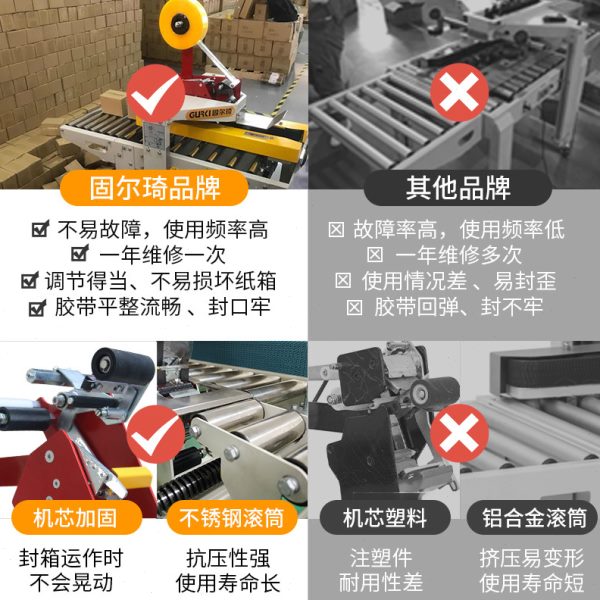 GURKI 固尔琦

固尔琦品牌

☑ 不易故障，使用频率高
☑ 一年维修一次
☑ 调节得当、不易损坏纸箱
☑ 胶带平整流畅 、封口牢

其他品牌

☒ 故障率高，使用频率低
☒ 一年维修多次
☒ 使用情况差 、易封歪
☒ 胶带回弹、封不牢

机芯加固

封箱运作时
不会晃动

不锈钢滚筒

抗压性强
使用寿命长

机芯塑料

注塑件
耐用性差

铝合金滚筒

挤压易变形
使用寿命短