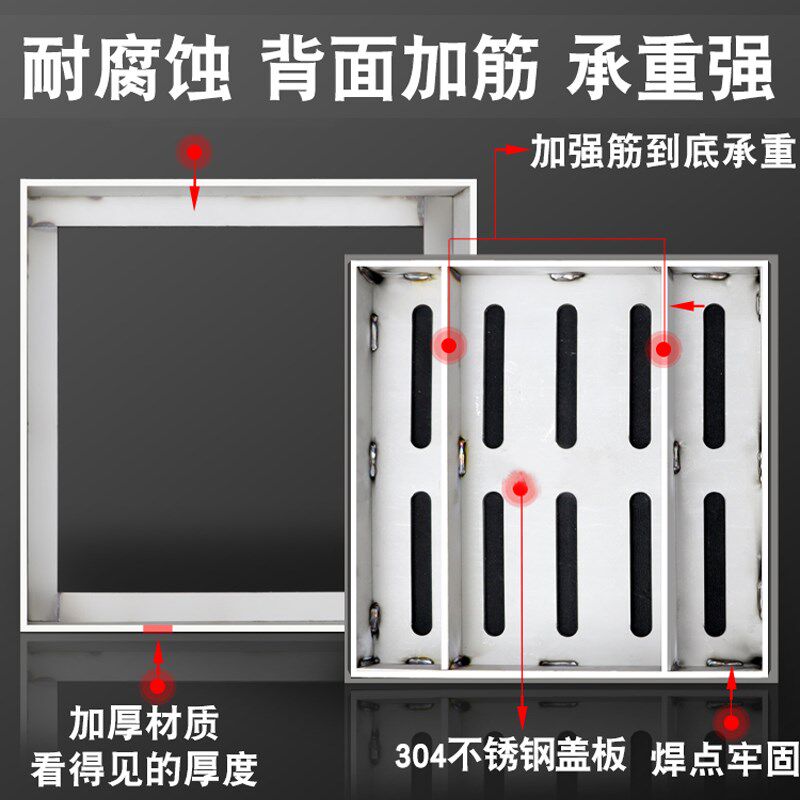 耐腐蚀 背面加筋 承重强

加强筋到底承重

加厚材质
看得见的厚度

304不锈钢盖板

焊点牢固