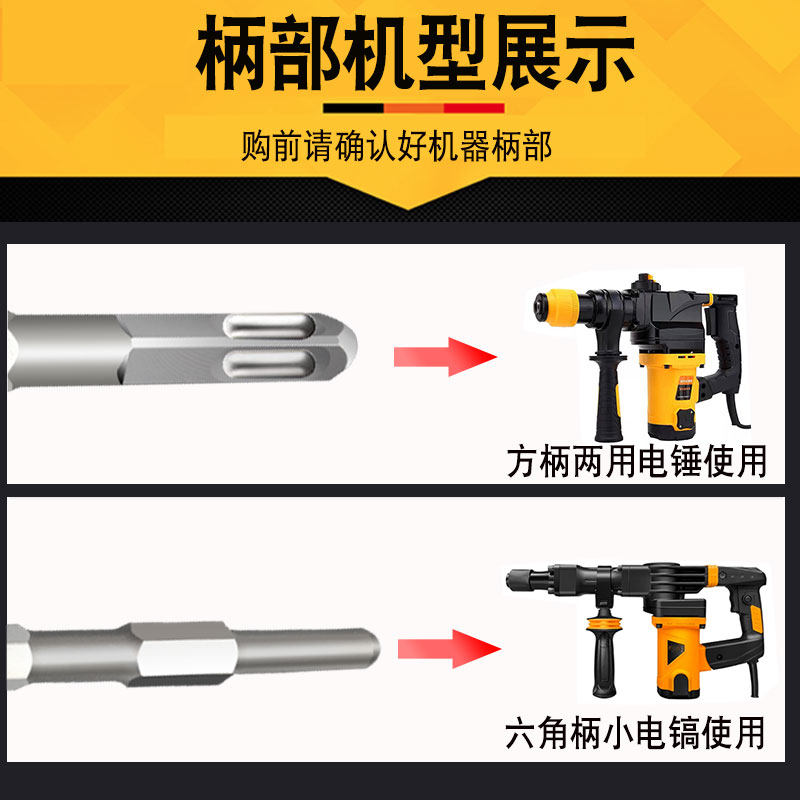 柄部机型展示

购前请确认好机器柄部

方柄两用电锤使用

六角柄小电镐使用