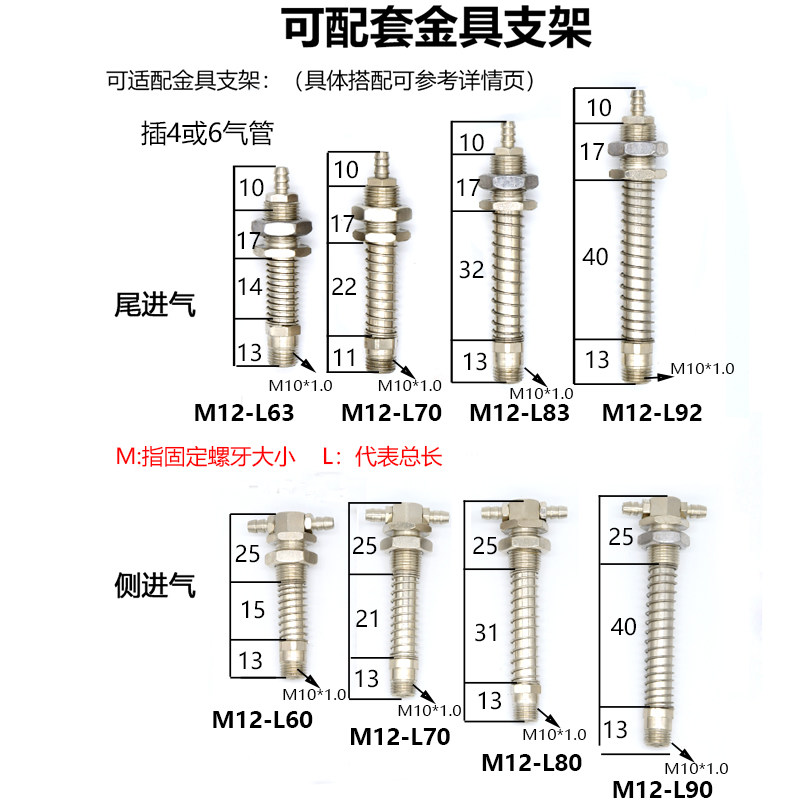 可配套金具支架

可适配金具支架：（具体搭配可参考详情页）

插4或6气管

尾进气

10
17
14
13
M10*1.0
M12-L63

10
17
22
11
M10*1.0
M12-L70

10
17
32
13
M10*1.0
M12-L83

10
17
40
13
M10*1.0
M12-L92

M:指固定螺牙大小　L：代表总长

侧进气

25
15
13
M10*1.0
M12-L60

25
21
13
M10*1.0
M12-L70

25
31
13
M10*1.0
M12-L80

25
40
13
M10*1.0
M12-L90