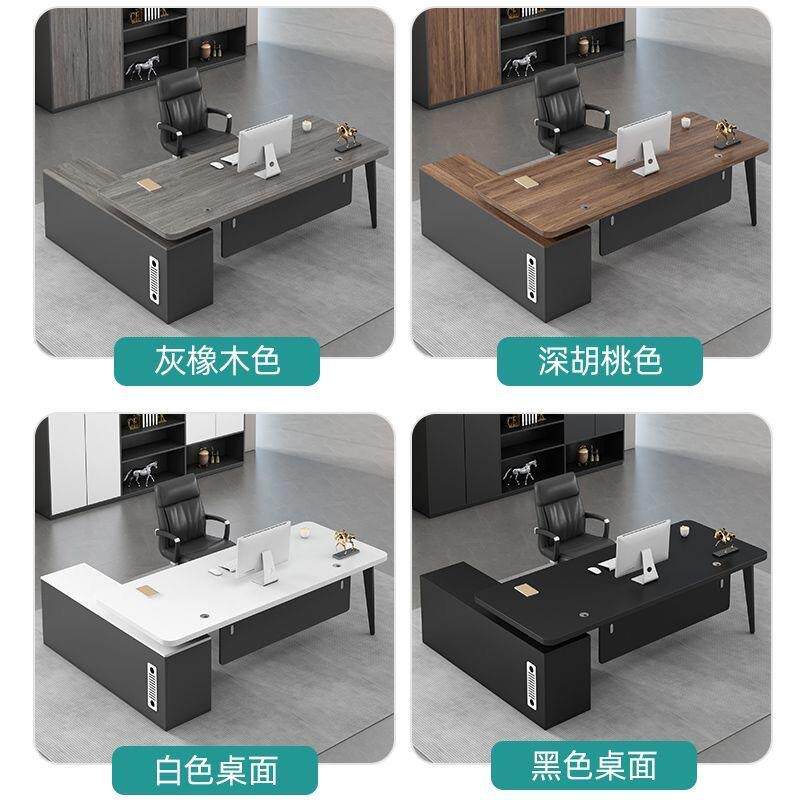 灰橡木色

深胡桃色

白色桌面

黑色桌面