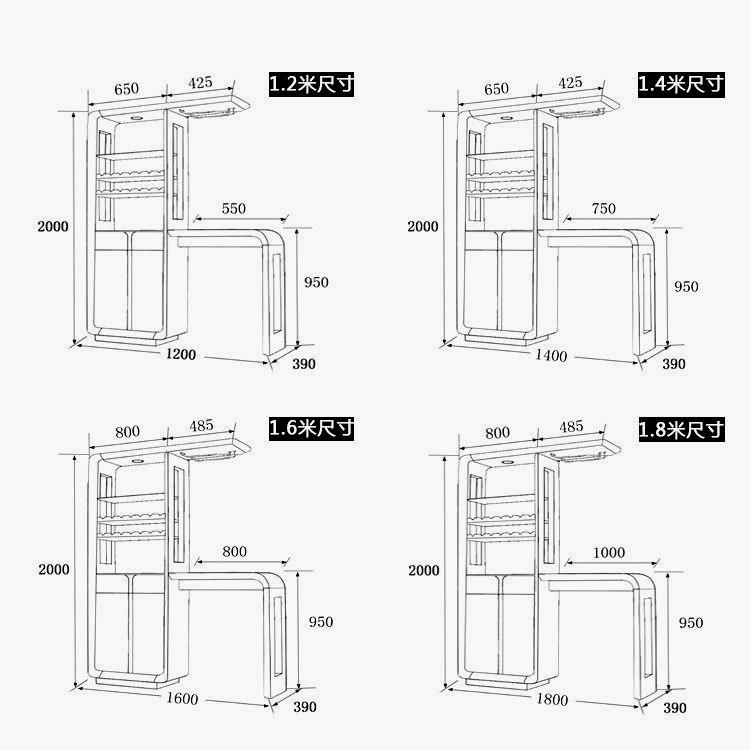 650
425
1.2米尺寸
2000
550
950
1200
390

650
425
1.4米尺寸
2000
750
950
1400
390

800
485
1.6米尺寸
2000
800
950
1600
390

800
485
1.8米尺寸
2000
1000
950
1800
390