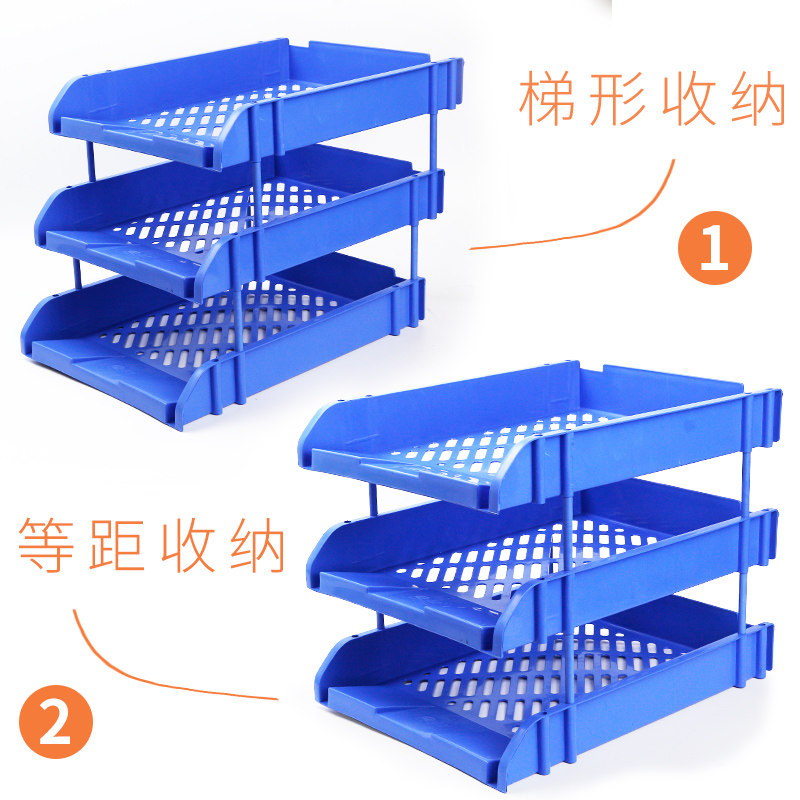 梯形收纳

1

等距收纳

2