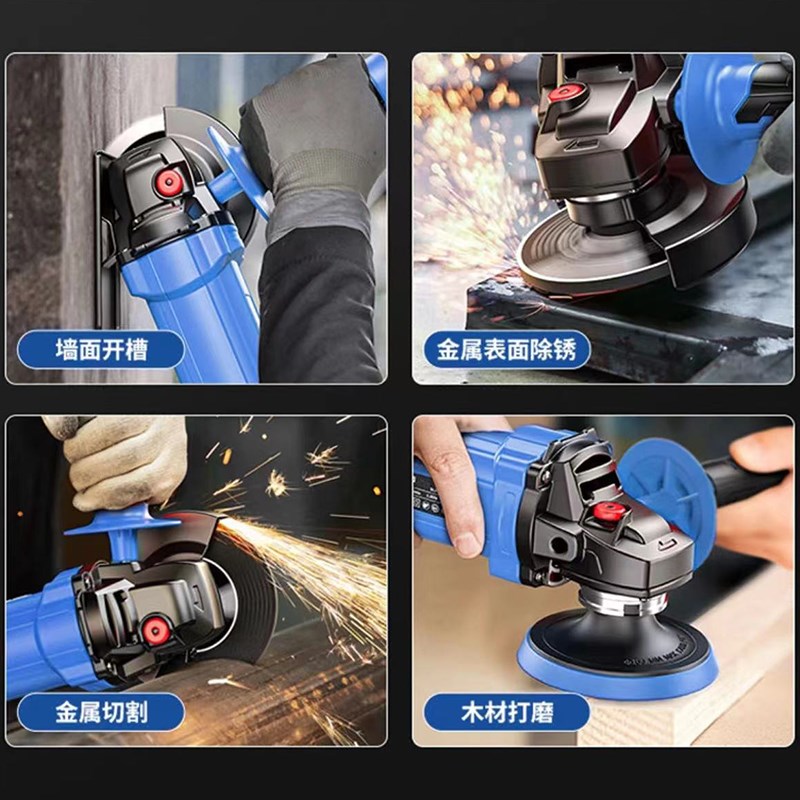 墙面开槽

金属表面除锈

金属切割

木材打磨