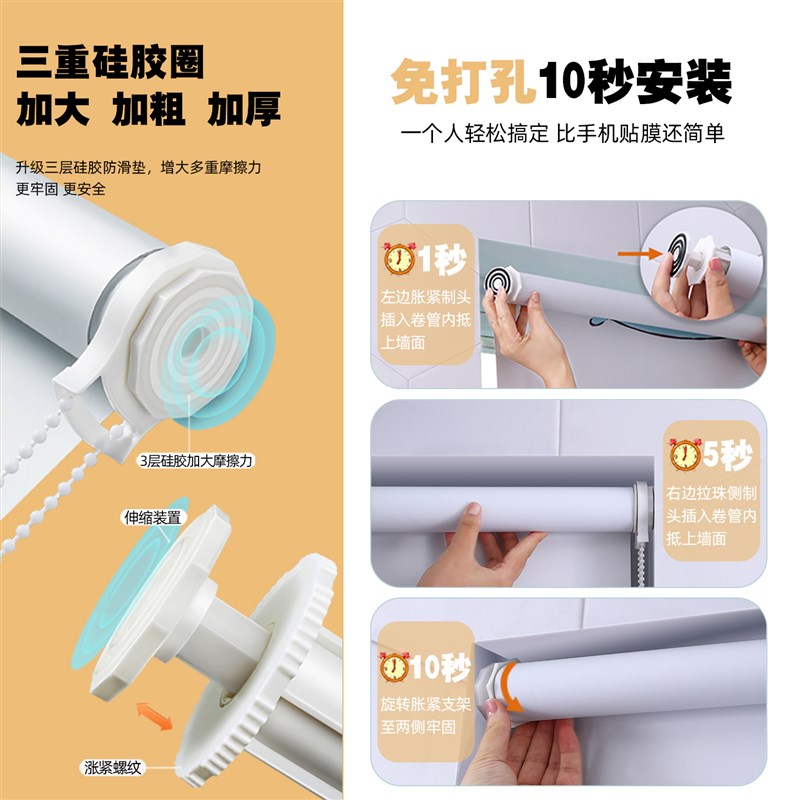 三重硅胶圈
加大 加粗 加厚

升级三层硅胶防滑垫，增大多重摩擦力 更牢固 更安全

3层硅胶加大摩擦力

伸缩装置

涨紧螺纹

免打孔10秒安装
一个人轻松搞定 比手机贴膜还简单

1秒
左边胀紧制头插入卷管内抵上墙面

5秒
右边拉珠侧制头插入卷管内抵上墙面

10秒
旋转胀紧支架至两侧牢固