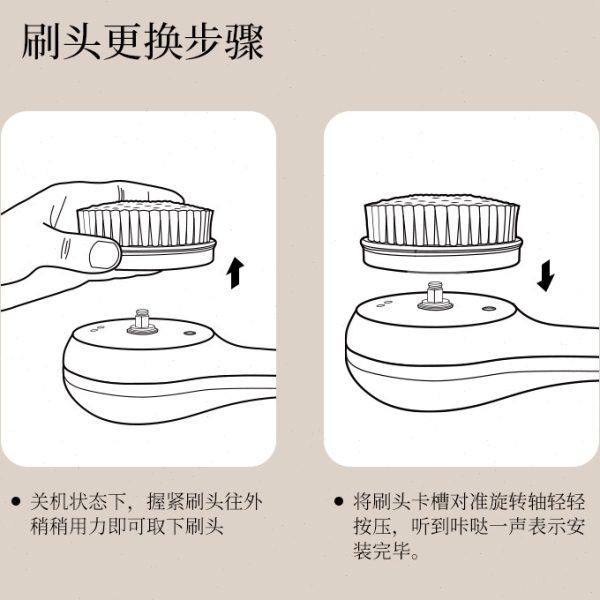 刷头更换步骤

● 关机状态下，握紧刷头往外稍稍用力即可取下刷头

● 将刷头卡槽对准旋转轴轻轻按压，听到咔哒一声表示安装完毕。