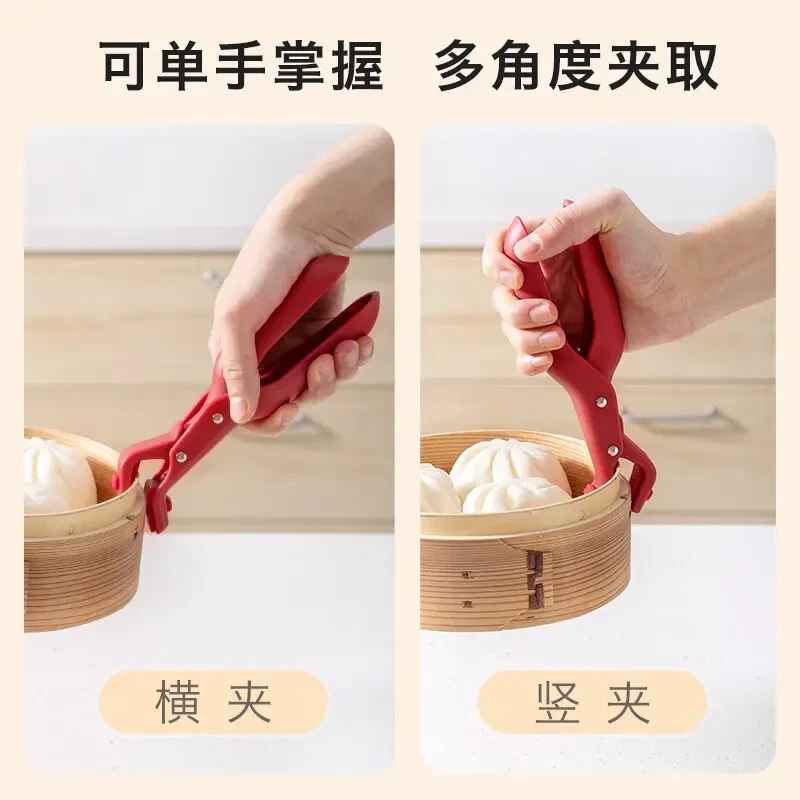 可单手掌握 多角度夹取

横 夹

竖 夹