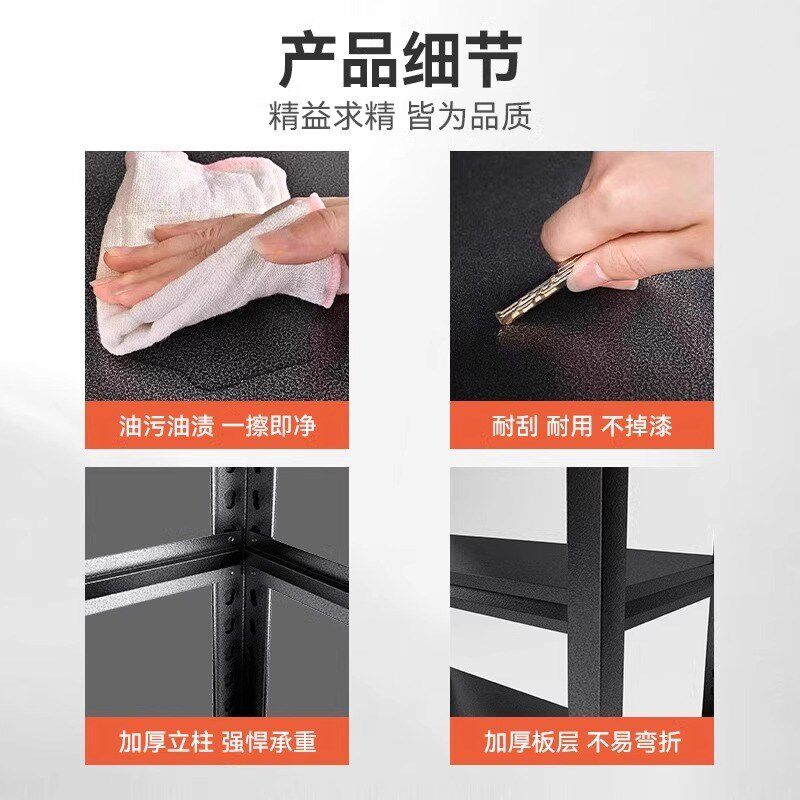 产品细节
精益求精 皆为品质

油污油渍 一擦即净

耐刮 耐用 不掉漆

加厚立柱 强悍承重

加厚板层 不易弯折