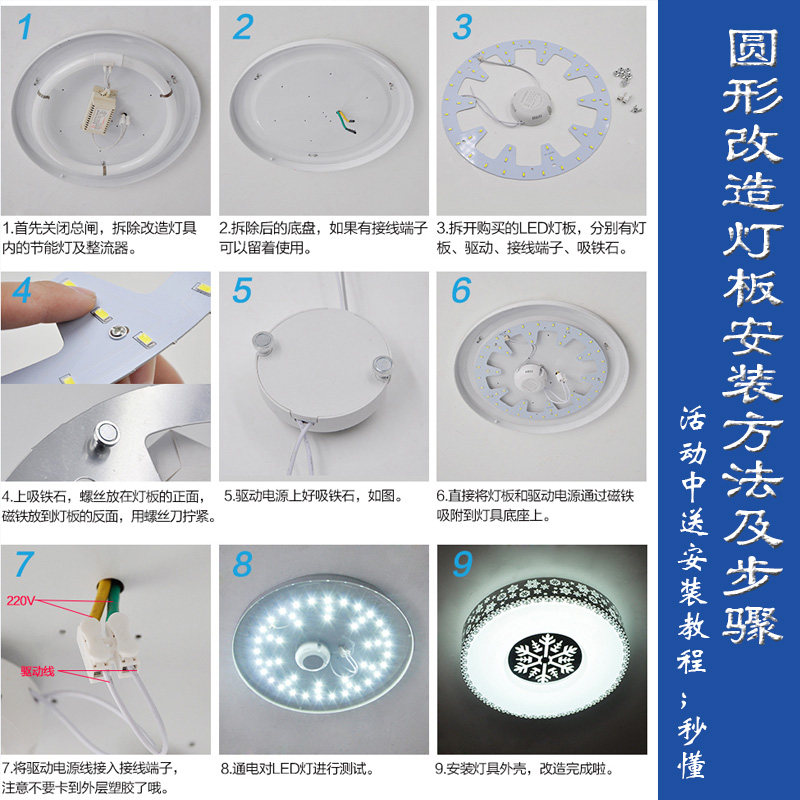 1

1.首先关闭总闸，拆除改造灯具内的节能灯及整流器。

2

2.拆除后的底盘，如果有接线端子可以留着使用。

3

3.拆开购买的LED灯板，分别有灯板、驱动、接线端子、吸铁石。

4

4.上吸铁石，螺丝放在灯板的正面，磁铁放到灯板的反面，用螺丝刀拧紧。

5

5.驱动电源上好吸铁石，如图。

6

6.直接将灯板和驱动电源通过磁铁吸附到灯具底座上。

7

220V

驱动线

7.将驱动电源线接入接线端子，注意不要卡到外层塑胶了哦。

8

8.通电对LED灯进行测试。

9

9.安装灯具外壳，改造完成啦。

圆形改造灯板安装方法及步骤

活动中送安装教程；秒懂