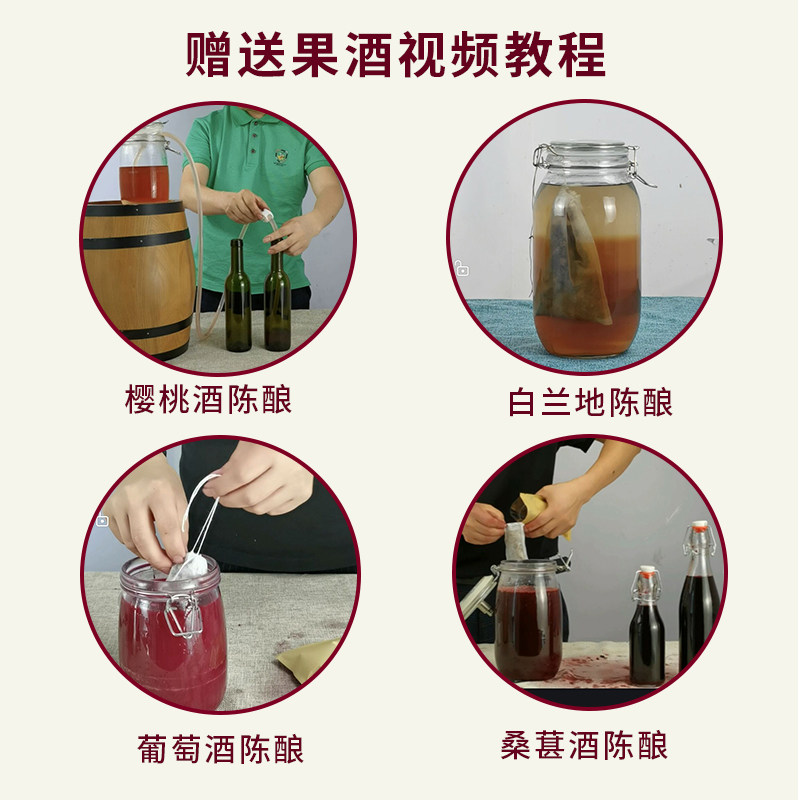 赠送果酒视频教程

樱桃酒陈酿

白兰地陈酿

葡萄酒陈酿

桑葚酒陈酿