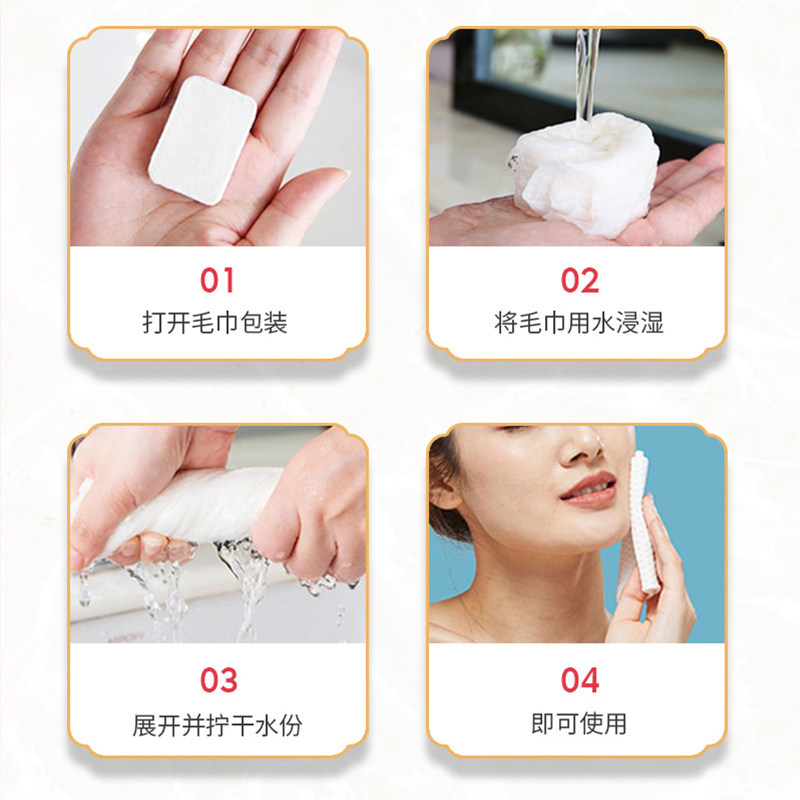 01
打开毛巾包装

02
将毛巾用水浸湿

03
展开并拧干水份

04
即可使用