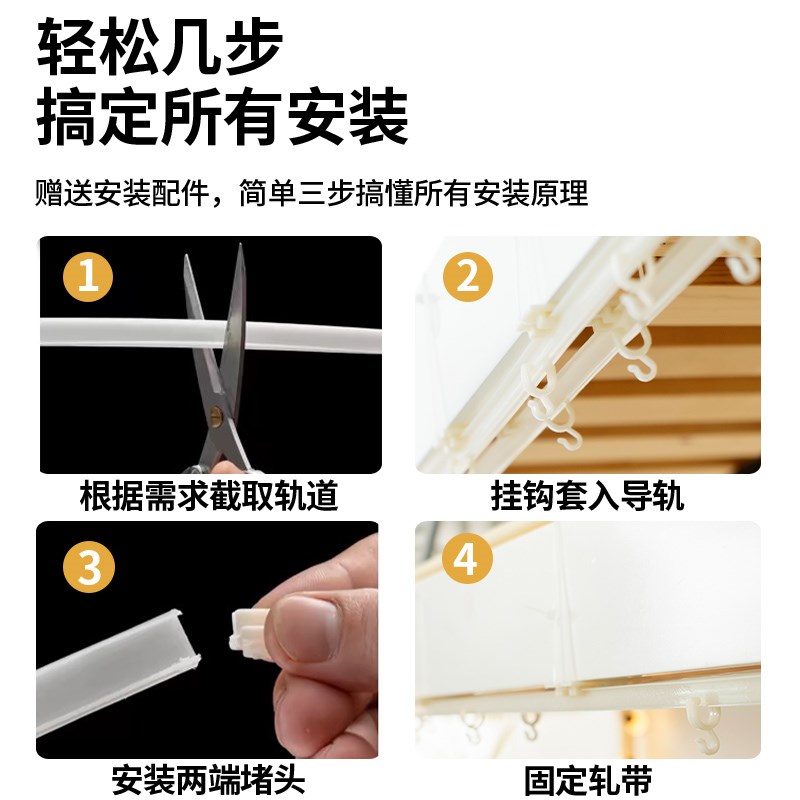 轻松几步
搞定所有安装

赠送安装配件，简单三步搞懂所有安装原理

1
根据需求截取轨道

2
挂钩套入导轨

3
安装两端堵头

4
固定轧带