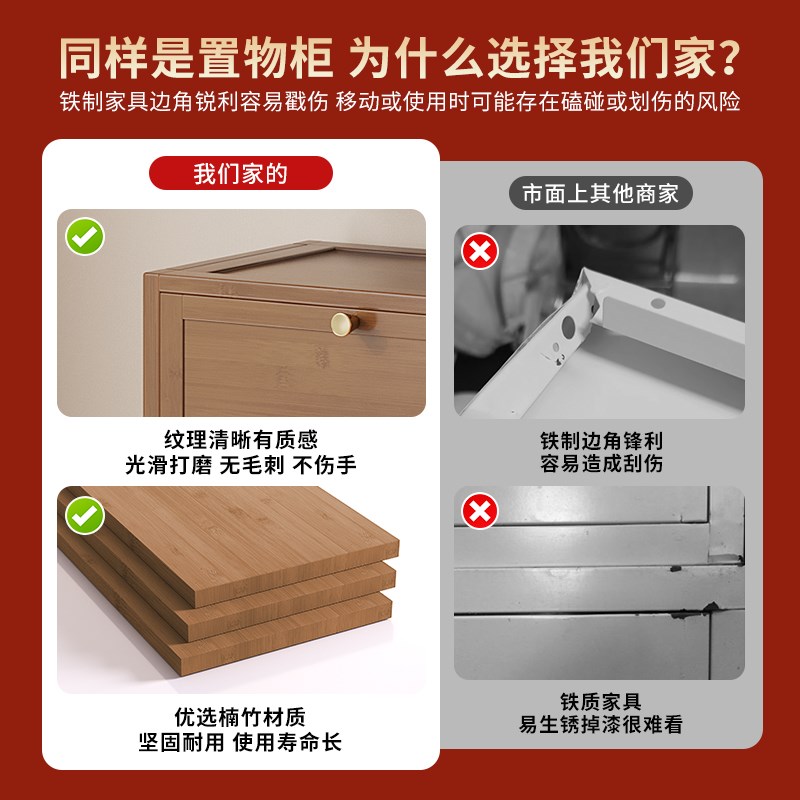 同样是置物柜 为什么选择我们家?
铁制家具边角锐利容易戳伤 移动或使用时可能存在磕碰或划伤的风险

我们家的

纹理清晰有质感
光滑打磨 无毛刺 不伤手

优选楠竹材质
坚固耐用 使用寿命长

市面上其他商家

铁制边角锋利
容易造成刮伤

铁质家具
易生锈掉漆很难看