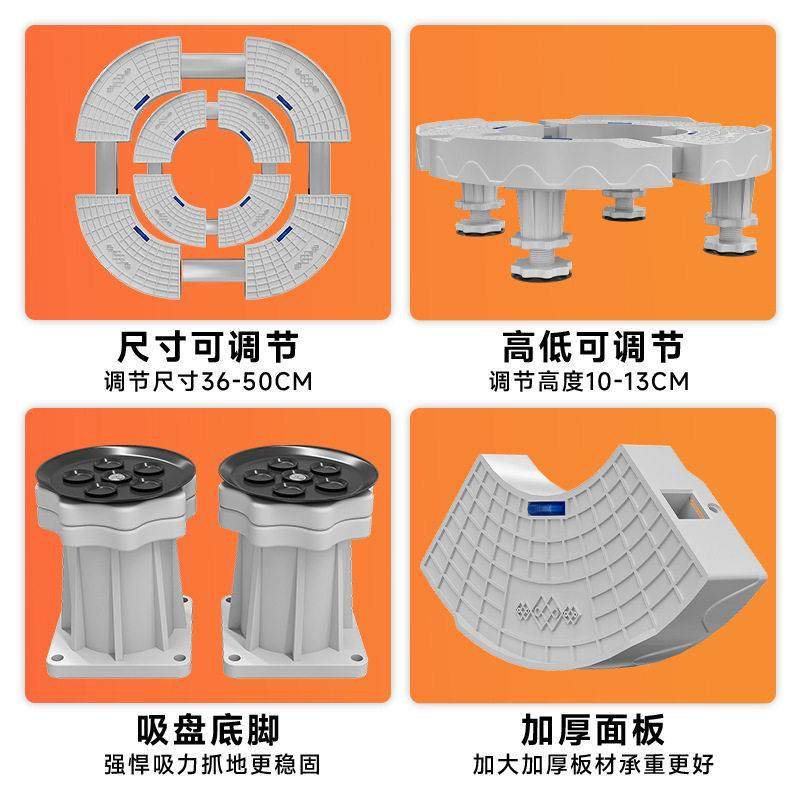 尺寸可调节
调节尺寸36-50CM

高低可调节
调节高度10-13CM

吸盘底脚
强悍吸力抓地更稳固

加厚面板
加大加厚板材承重更好