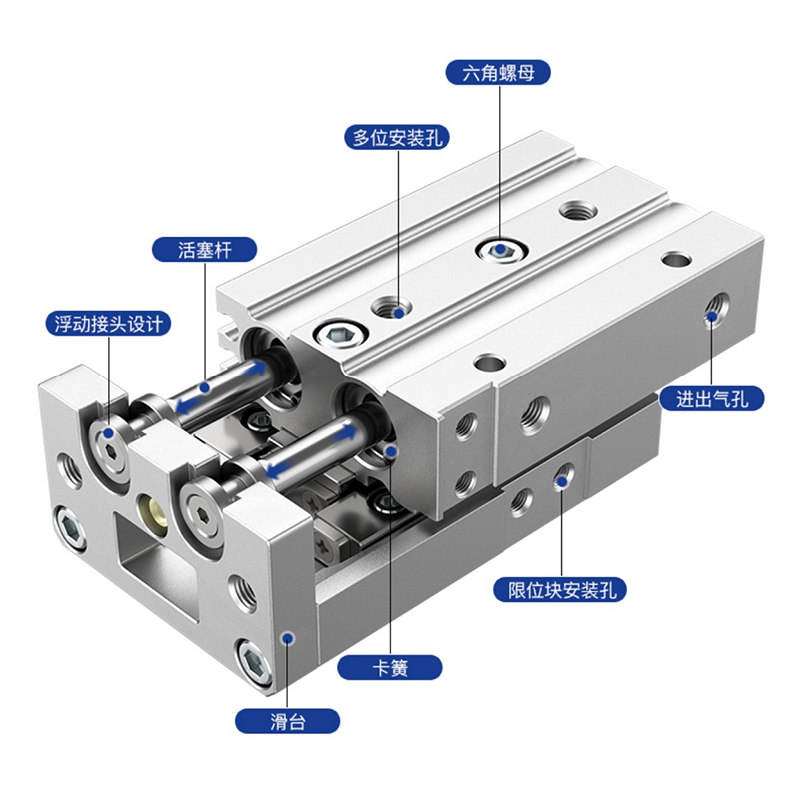 六角螺母

多位安装孔

活塞杆

浮动接头设计

进出气孔

限位块安装孔

卡簧

滑台