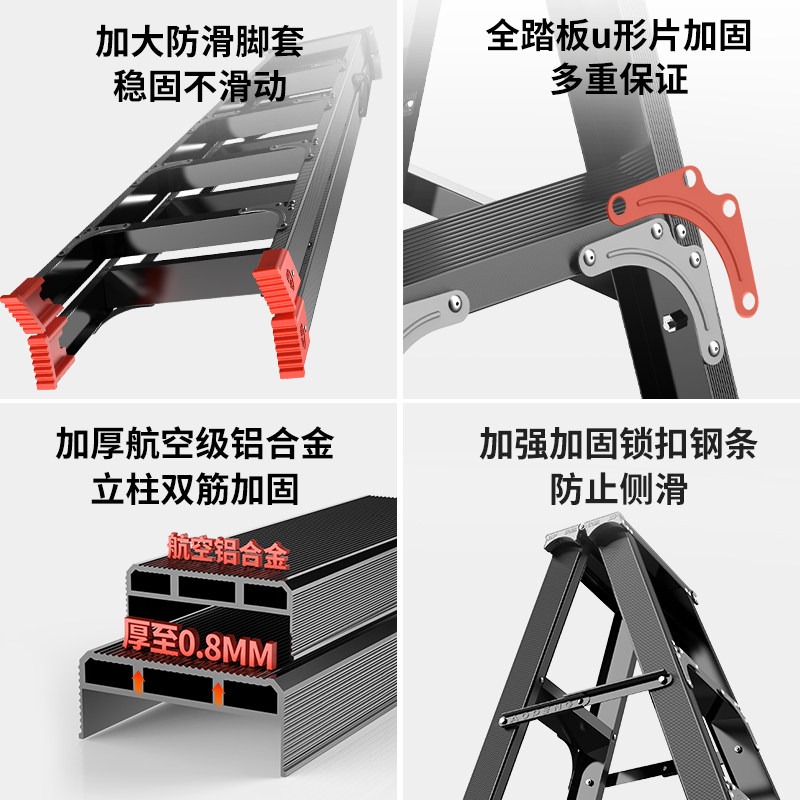 加大防滑脚套
稳固不滑动

全踏板u形片加固
多重保证

加厚航空级铝合金
立柱双筋加固

航空铝合金

厚至0.8MM

加强加固锁扣钢条
防止侧滑