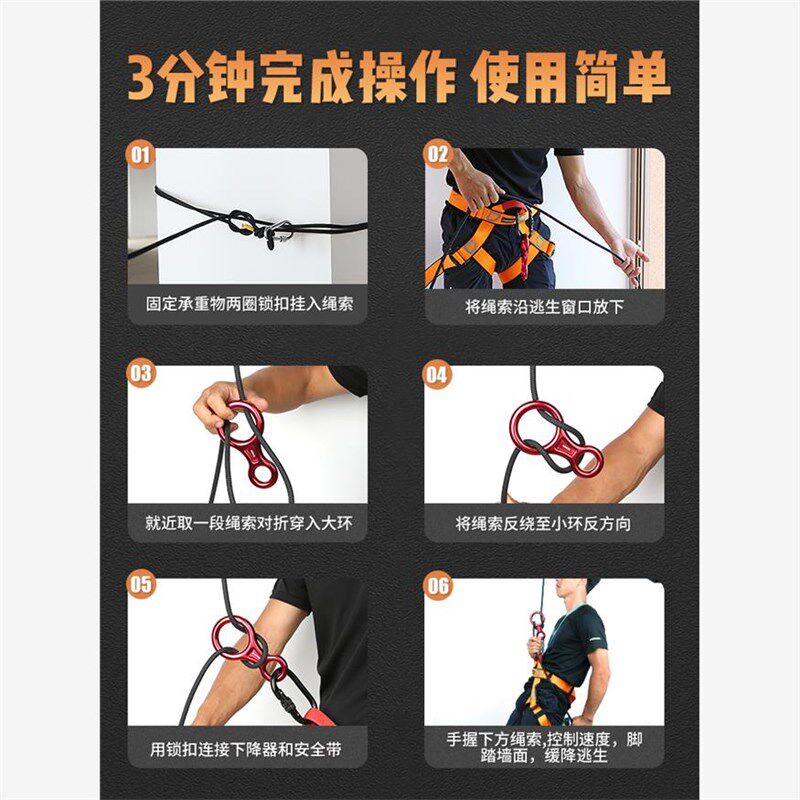 3分钟完成操作 使用简单

01
固定承重物两圈锁扣挂入绳索

02
将绳索沿逃生窗口放下

03
就近取一段绳索对折穿入大环

04
将绳索反绕至小环反方向

05
用锁扣连接下降器和安全带

06
手握下方绳索,控制速度，脚踏墙面，缓降逃生