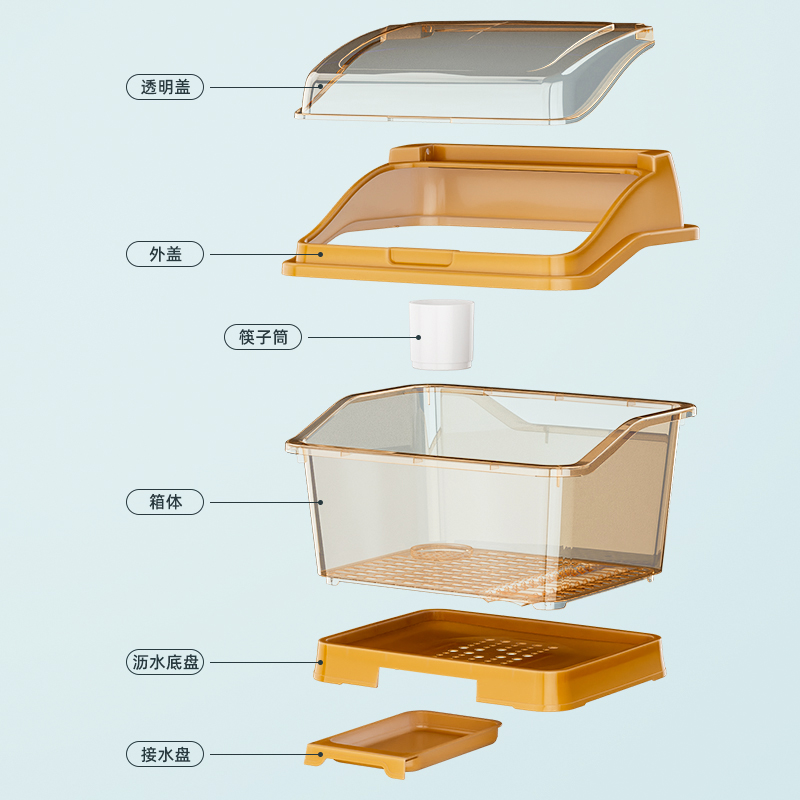 透明盖

外盖

筷子筒

箱体

沥水底盘

接水盘