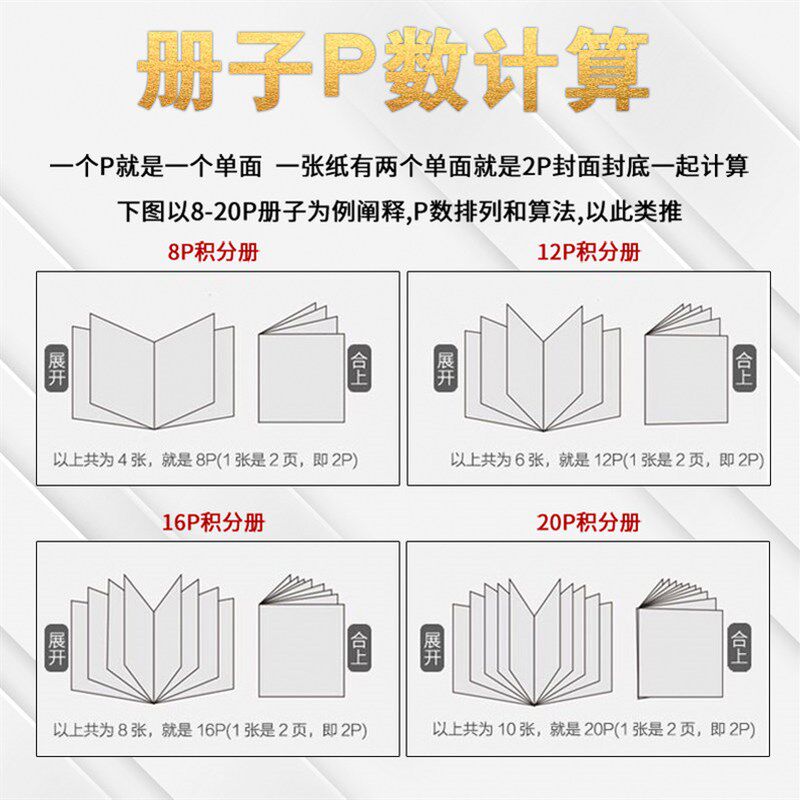 册子P数计算

一个P就是一个单面 一张纸有两个单面就是2P封面封底一起计算

下图以8-20P册子为例阐释,P数排列和算法,以此类推

8P积分册

展开

合上

以上共为 4 张，就是 8P(1 张是 2 页，即 2P)

12P积分册

展开

合上

以上共为 6 张，就是 12P(1 张是 2 页，即 2P)

16P积分册

展开

合上

以上共为 8 张，就是 16P(1 张是 2 页，即 2P)

20P积分册

展开

合上

以上共为 10 张，就是 20P(1 张是 2 页，即 2P)